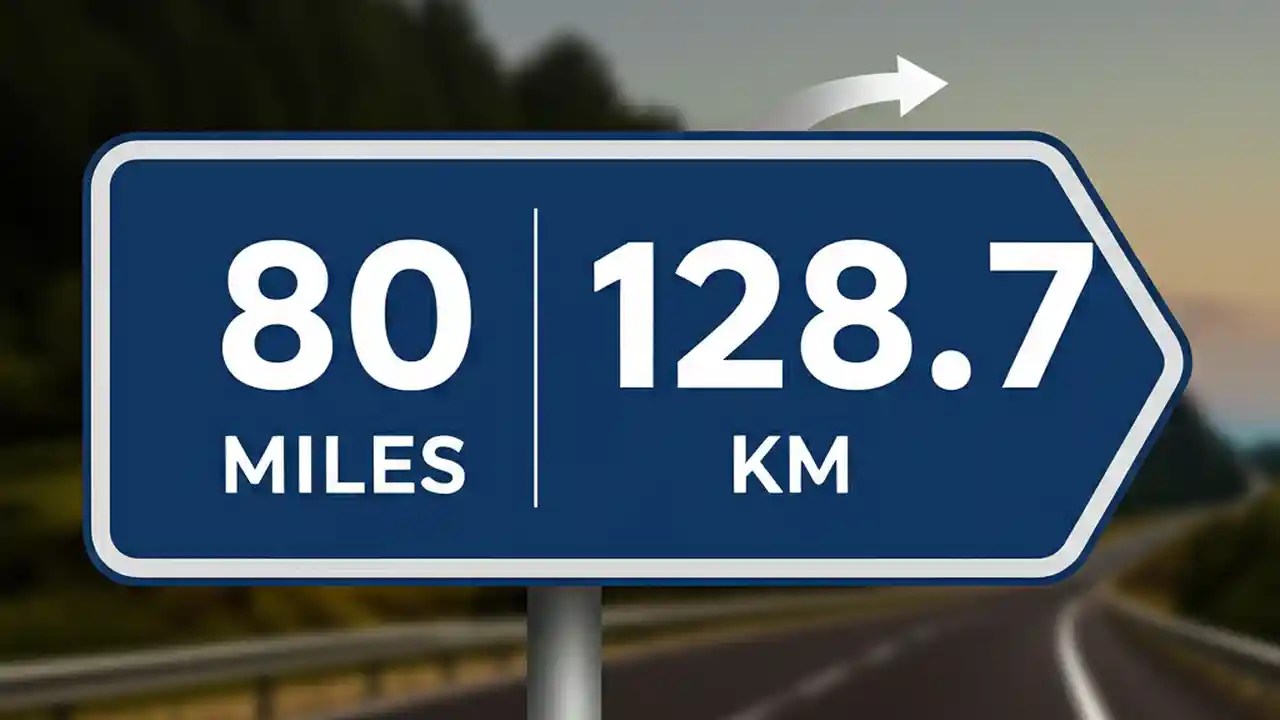 80
MILES

128.7
KM