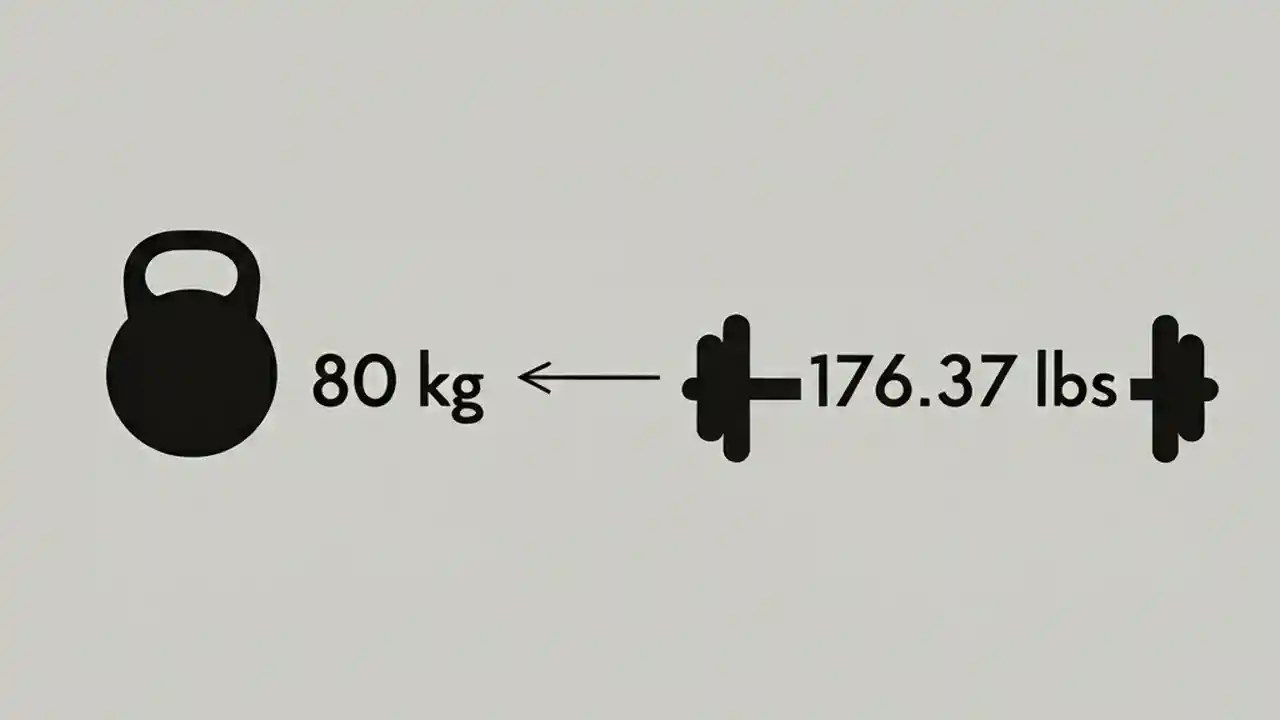 80 kg ← 176.37 lbs