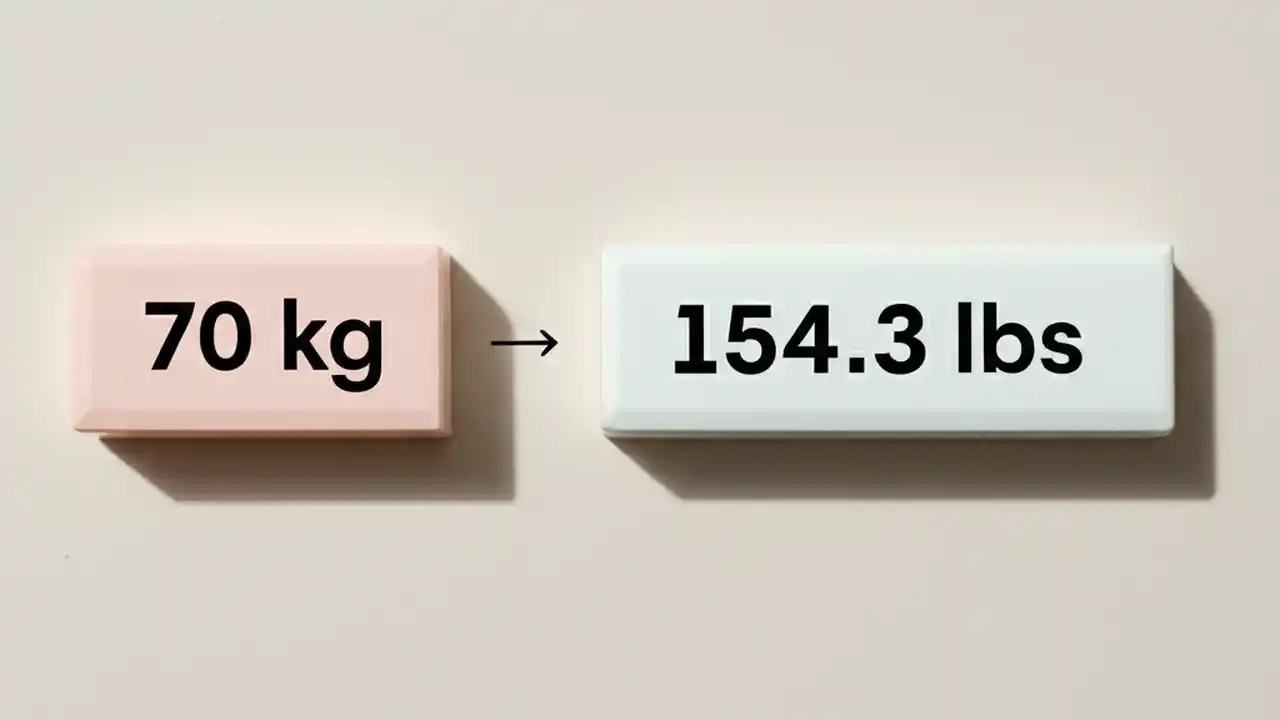 70 kg → 154.3 lbs