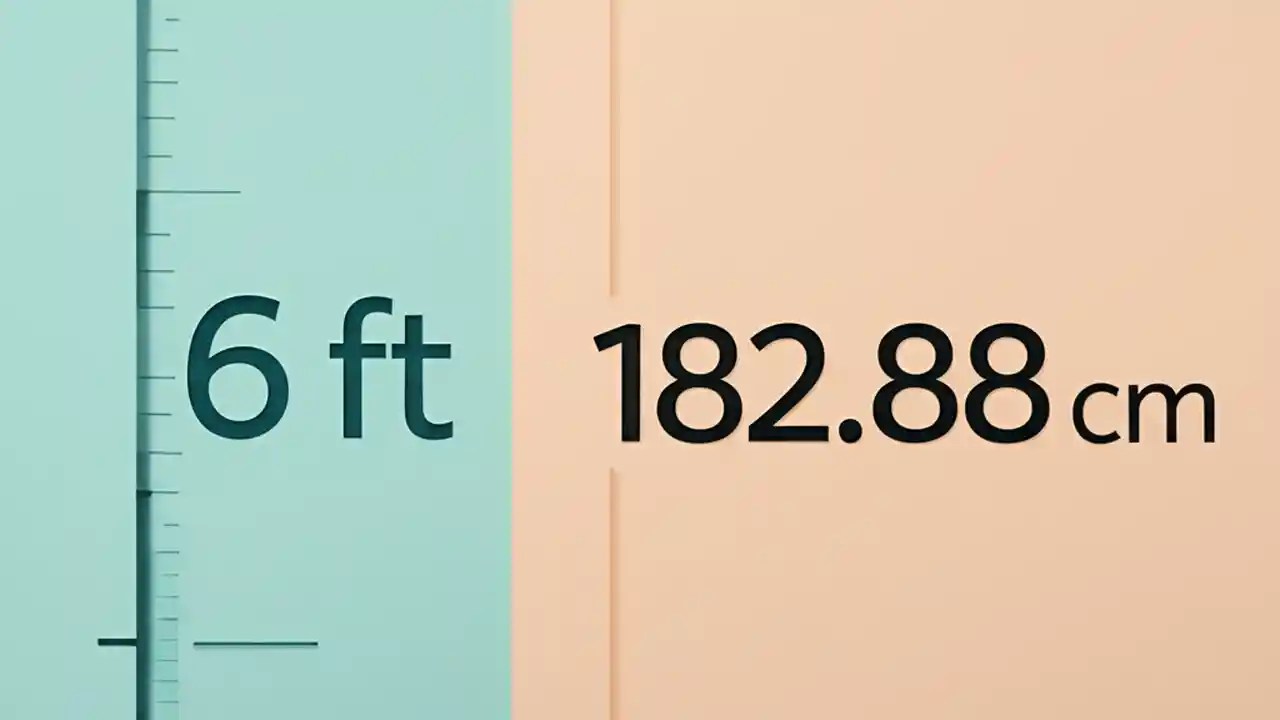 6 ft

182.88 cm