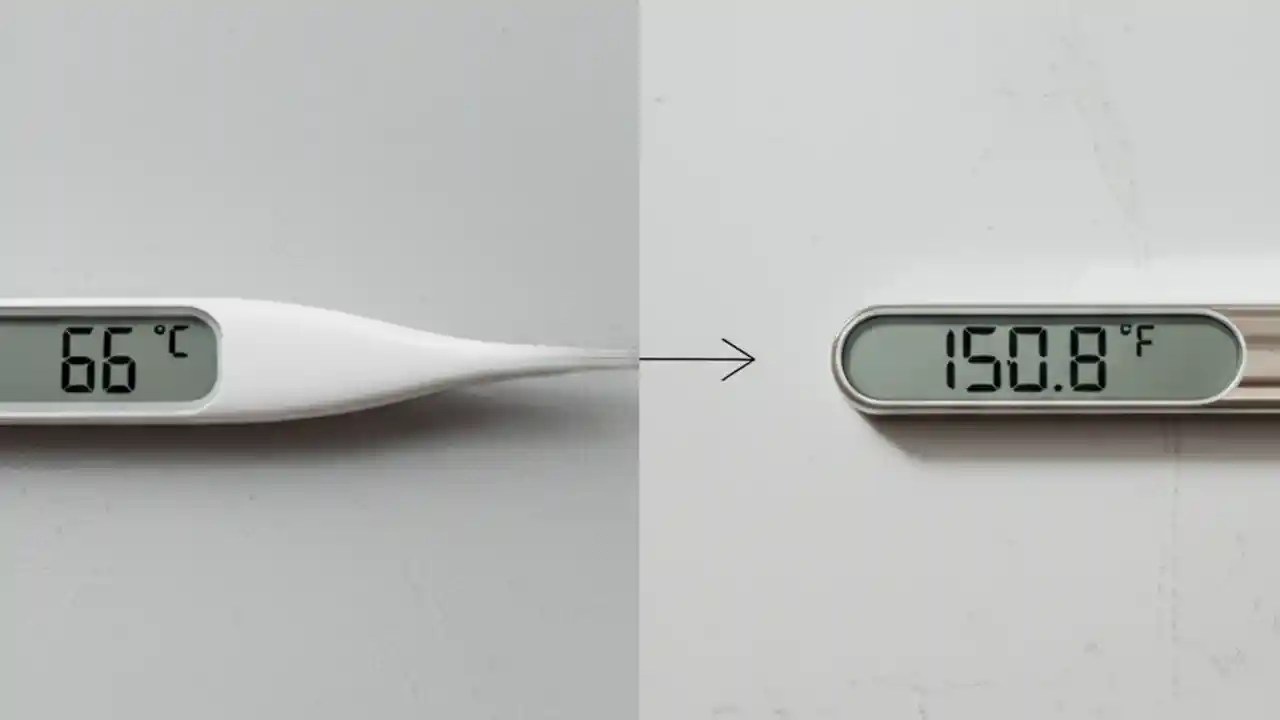 66 °C

150.8 °F