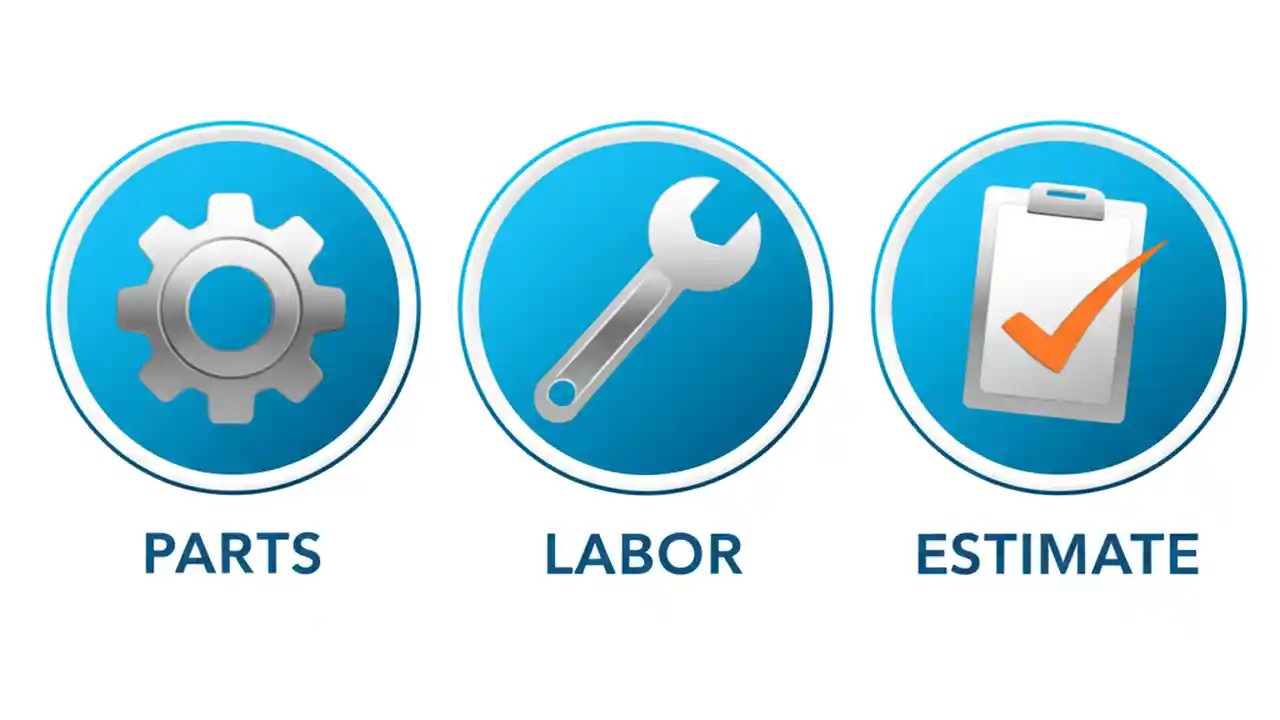 PARTS

LABOR

ESTIMATE