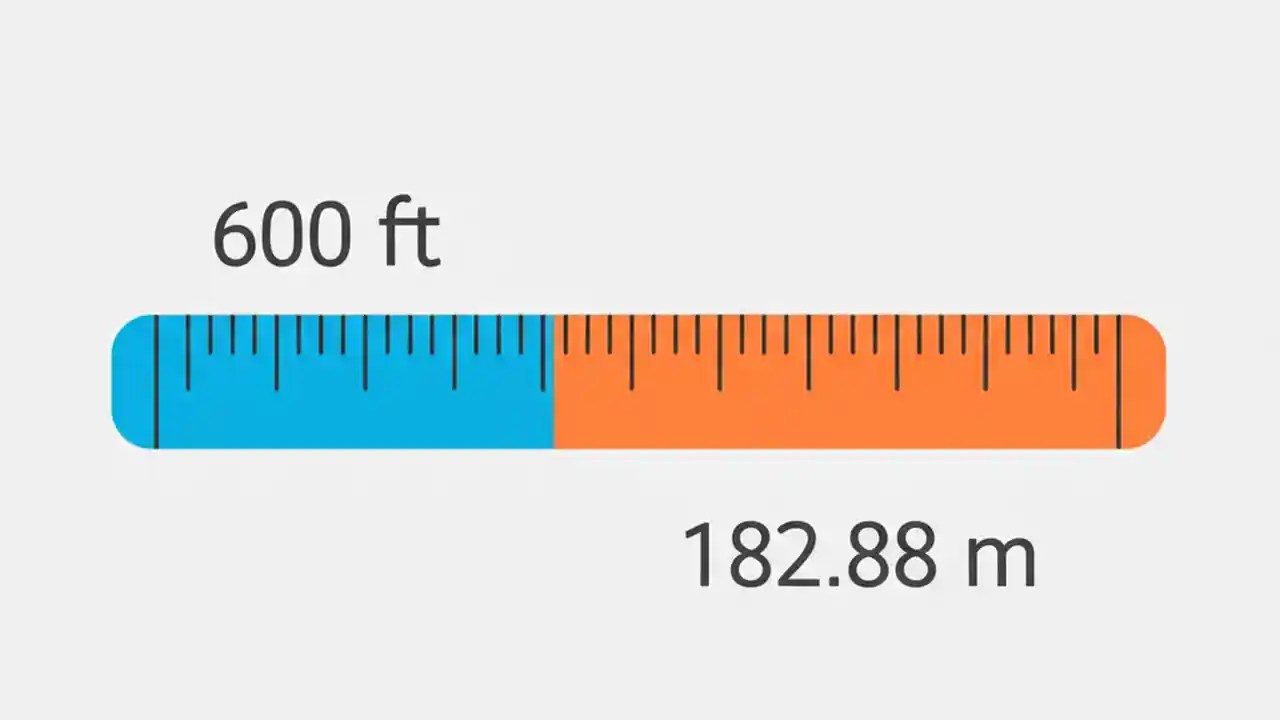 600 ft

182.88 m