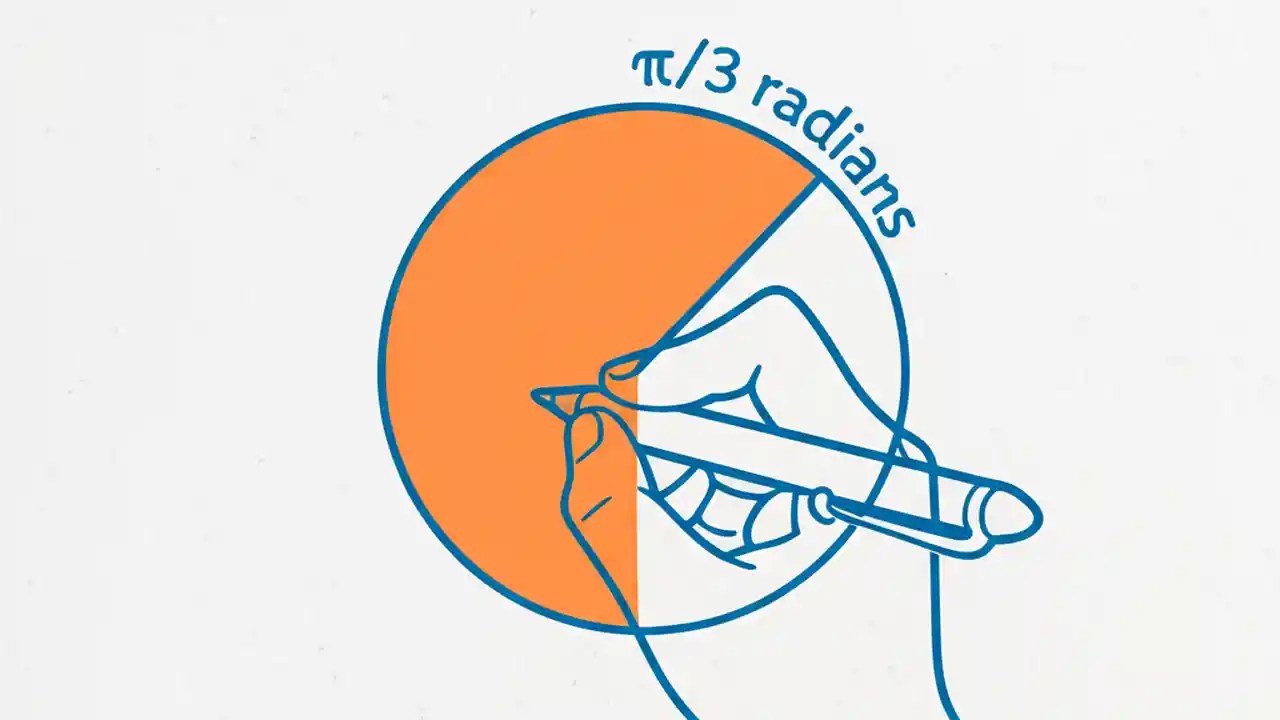 $\pi/3$ radians