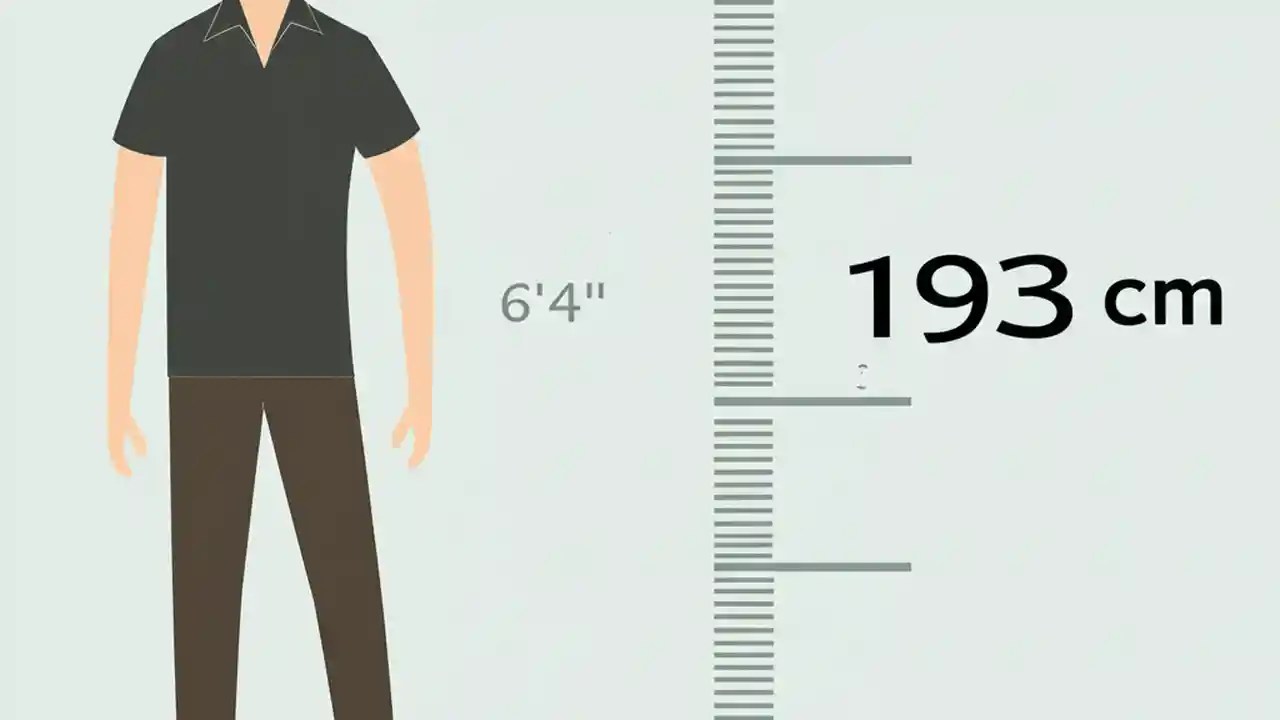 6'4"

193 cm