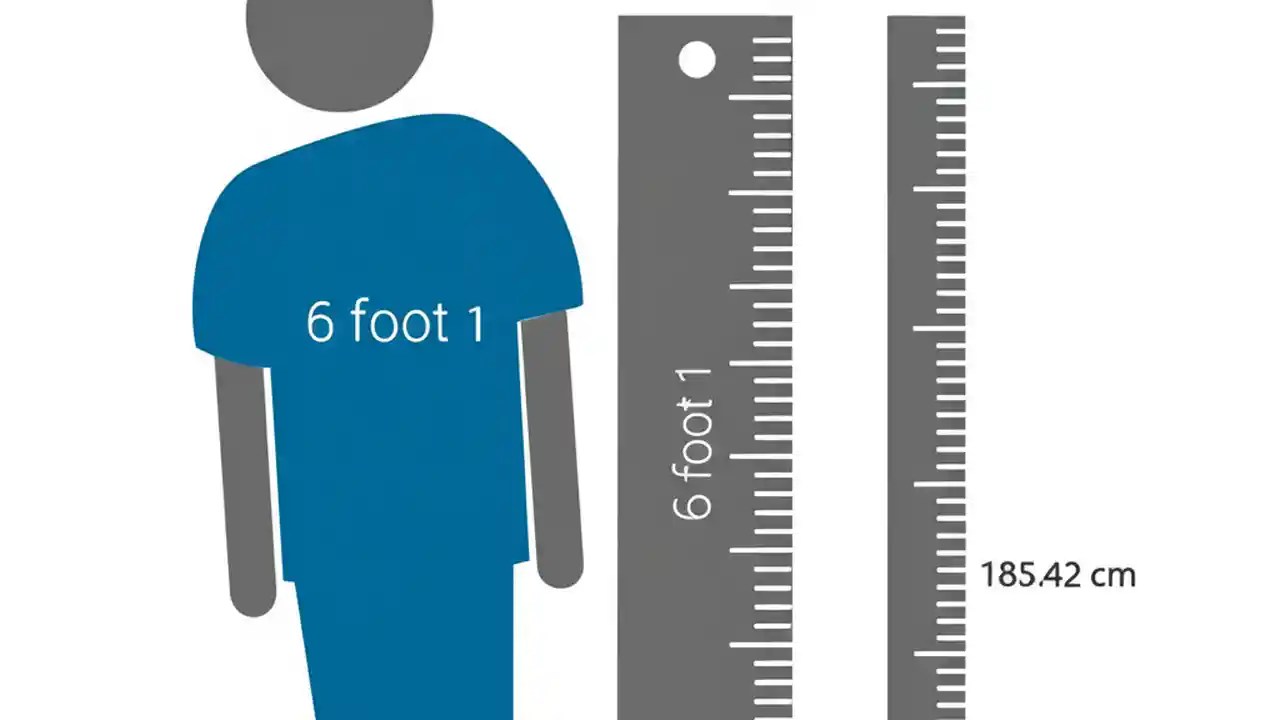 6 foot 1

6 foot 1

185.42 cm