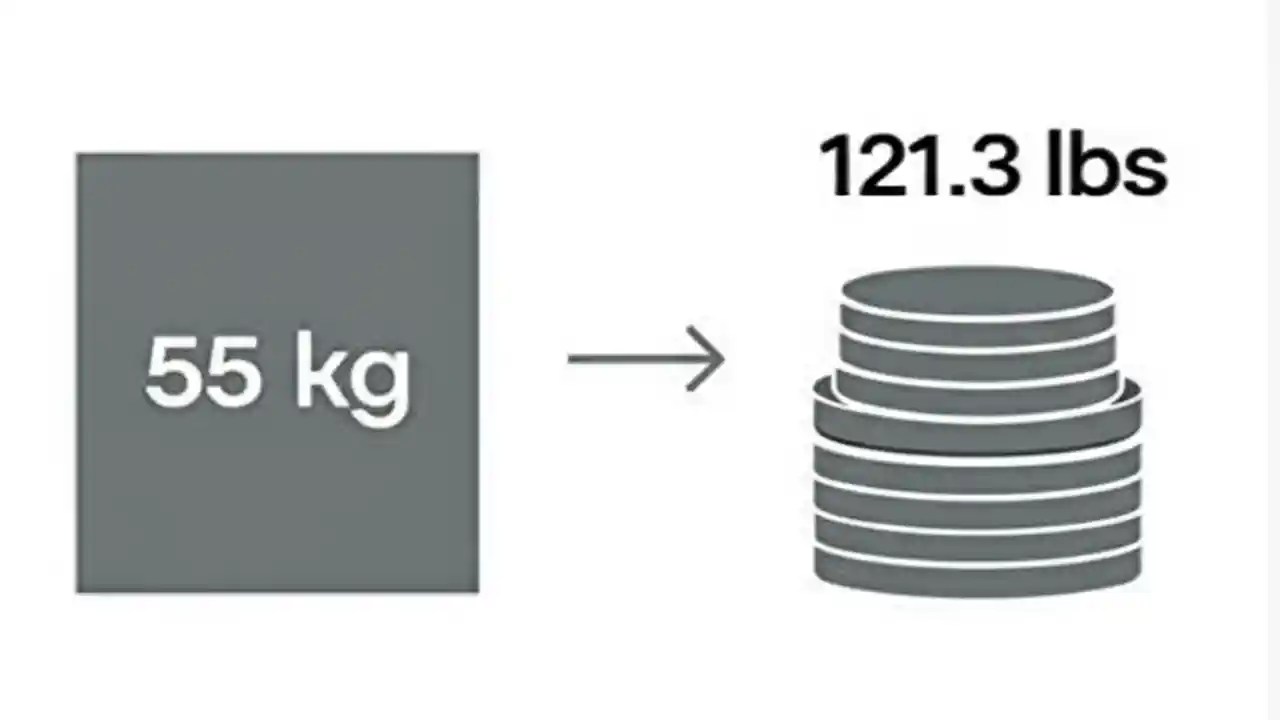 55 kg

121.3 lbs