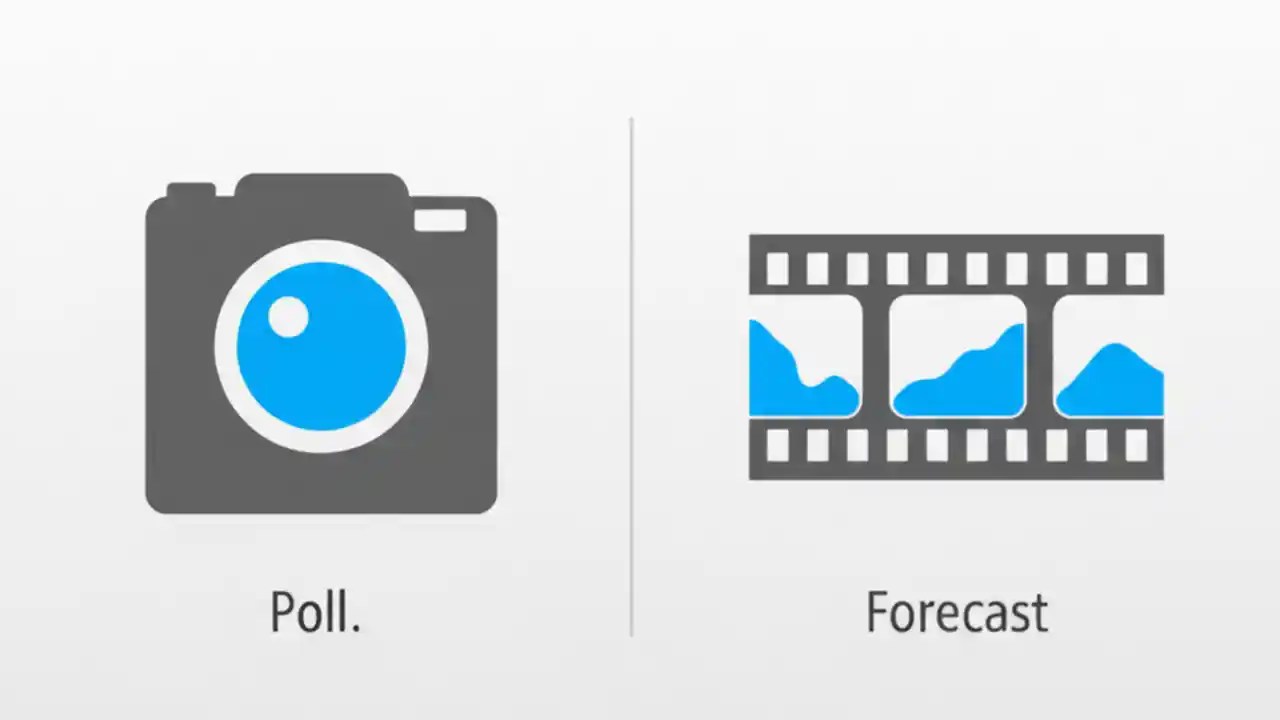 Poll.

Forecast