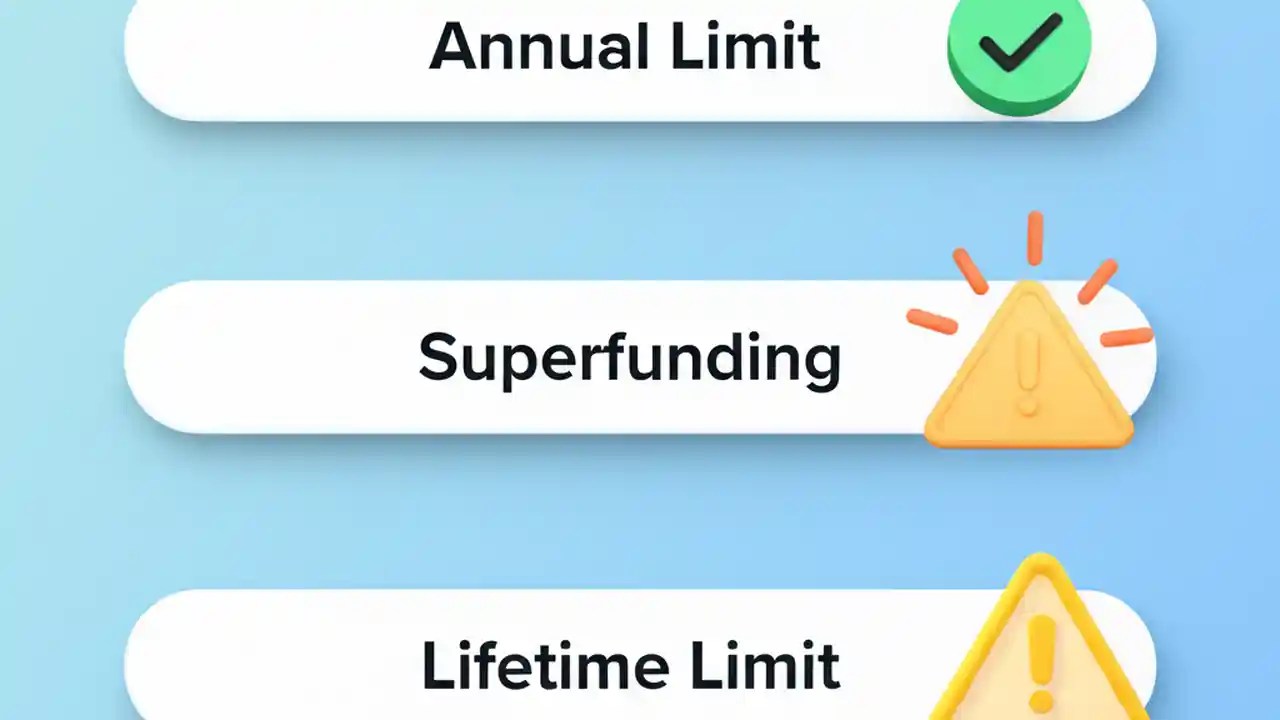 Annual Limit

Superfunding

Lifetime Limit