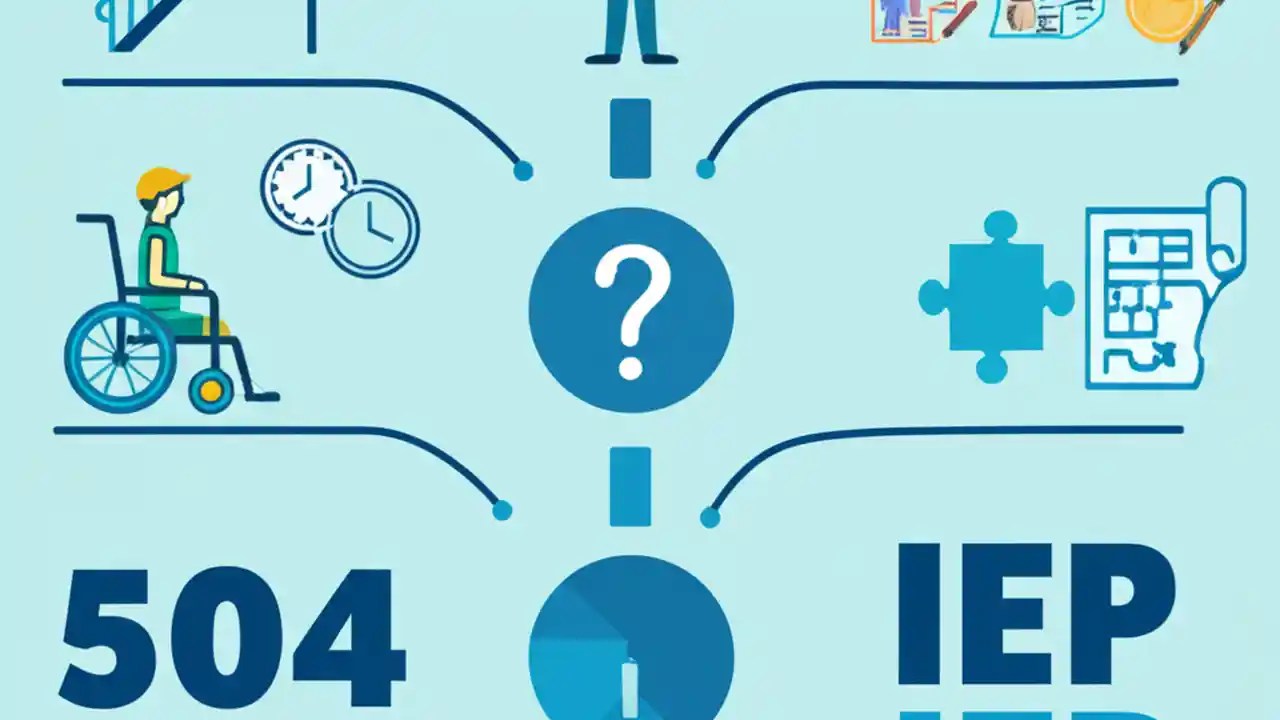 ?

504

IEP