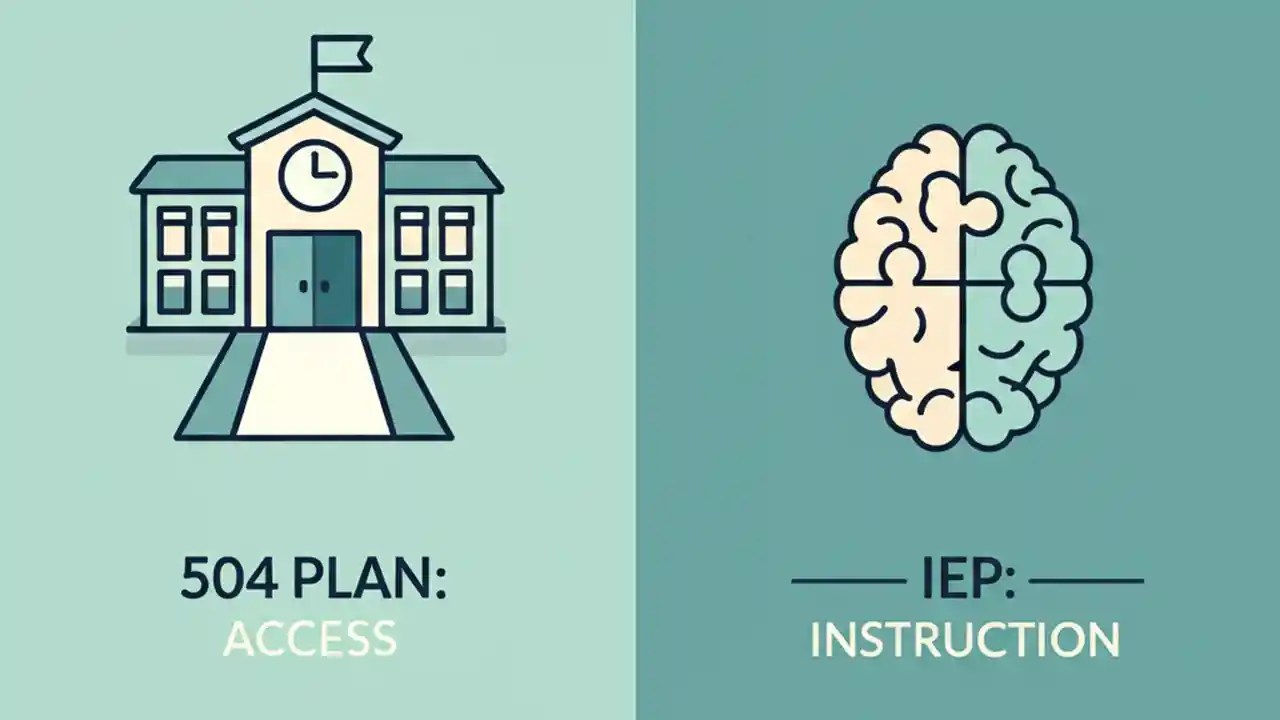 504 PLAN:
ACCESS

IEP:
INSTRUCTION