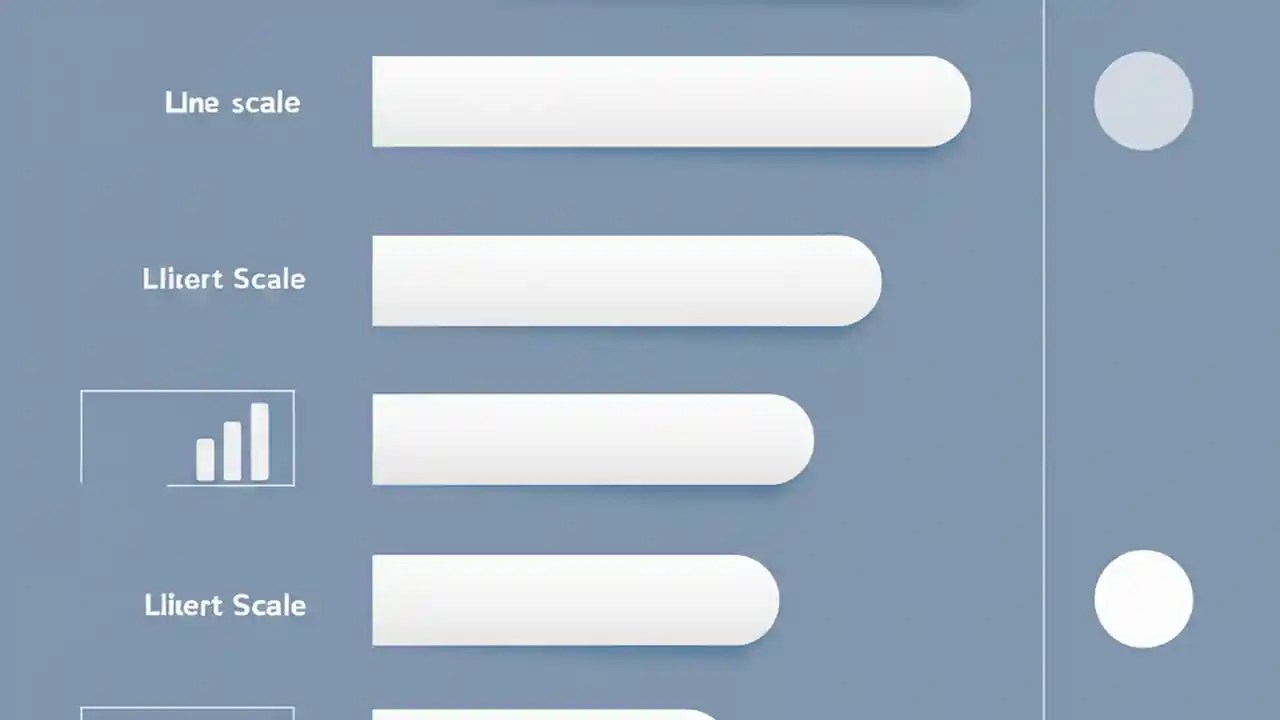 Line scale

Llikert Scale

Llikert Scale