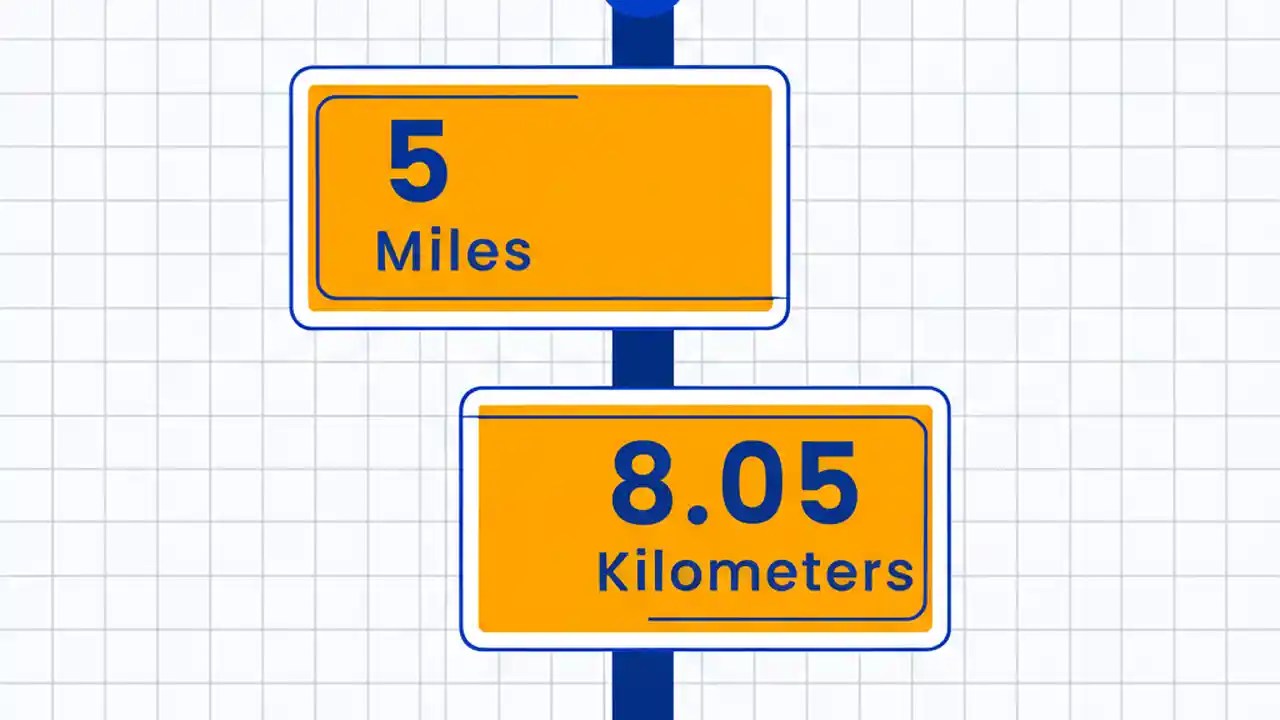 5
Miles

8.05
Kilometers