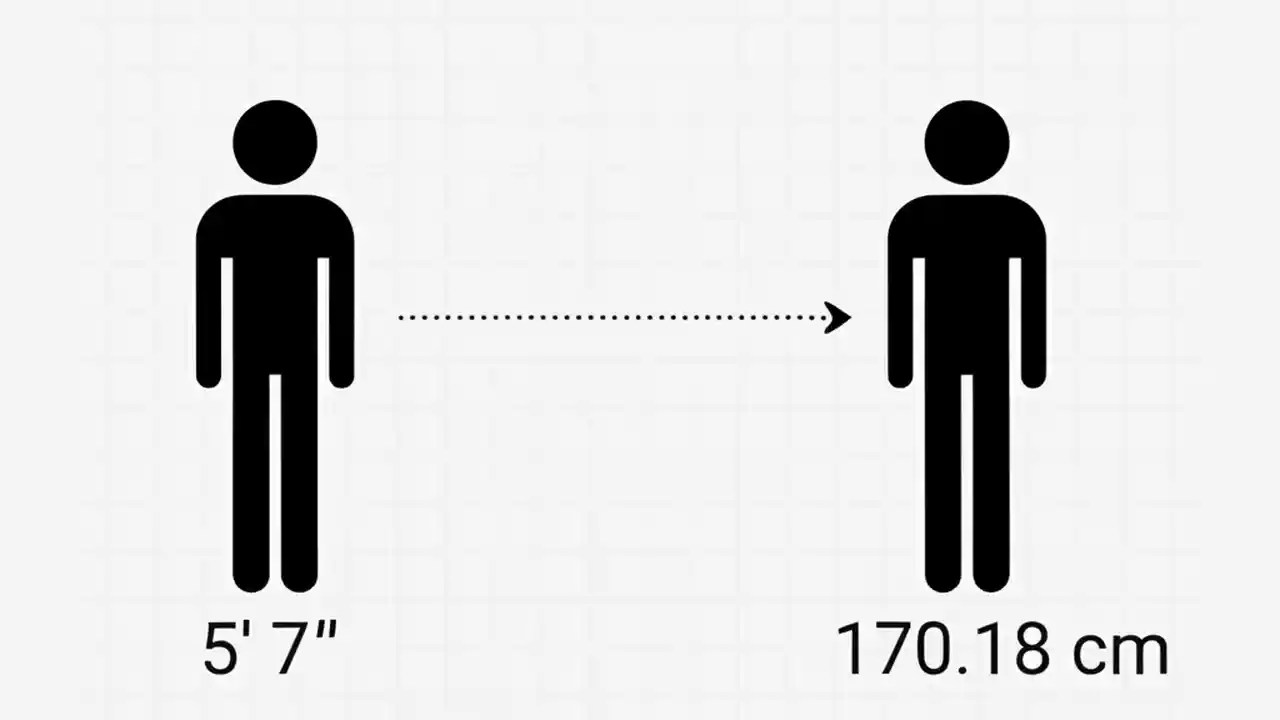 5' 7"

170.18 cm