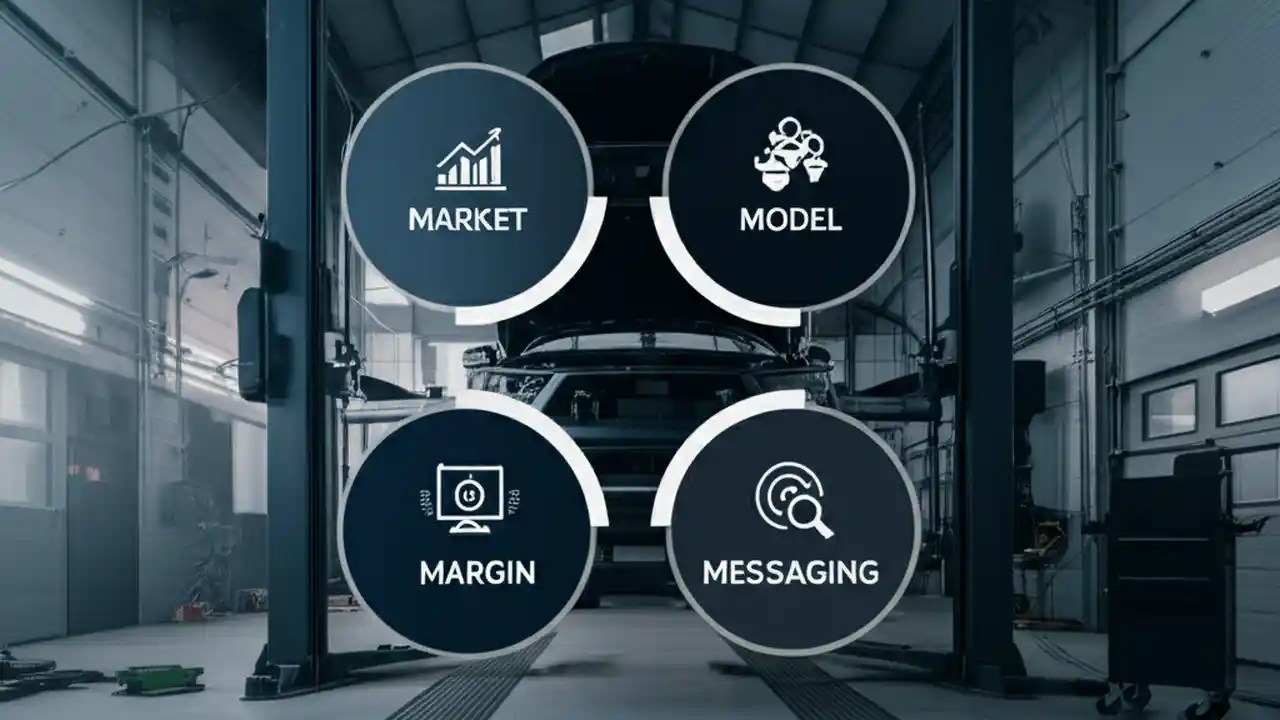 MARKET

MODEL

MARGIN

MESSAGING