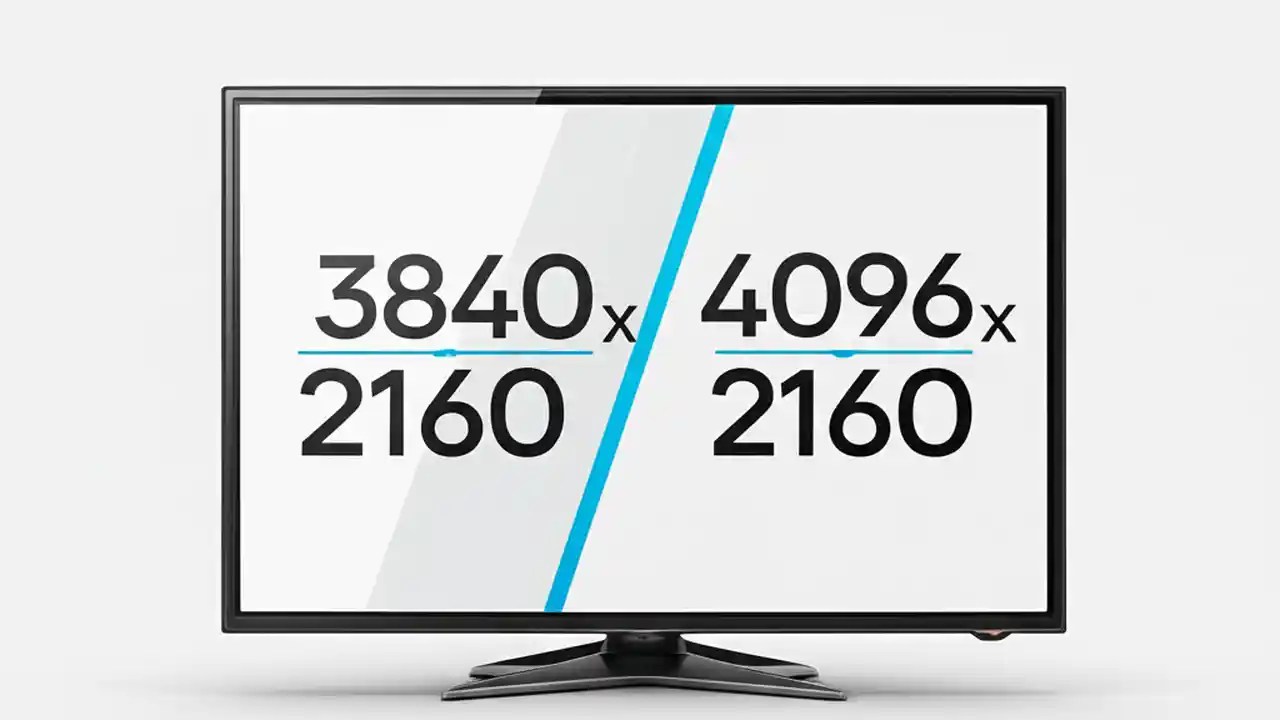 3840x
2160

4096x
2160