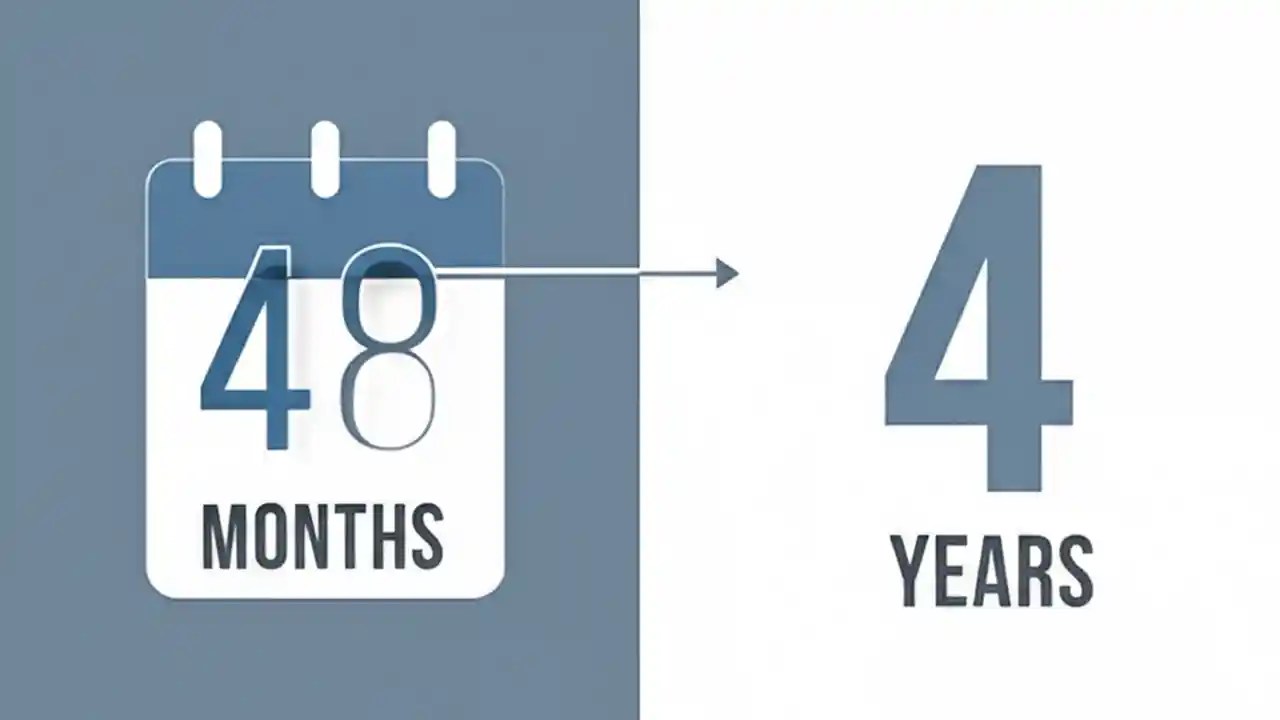 48
MONTHS

4
YEARS