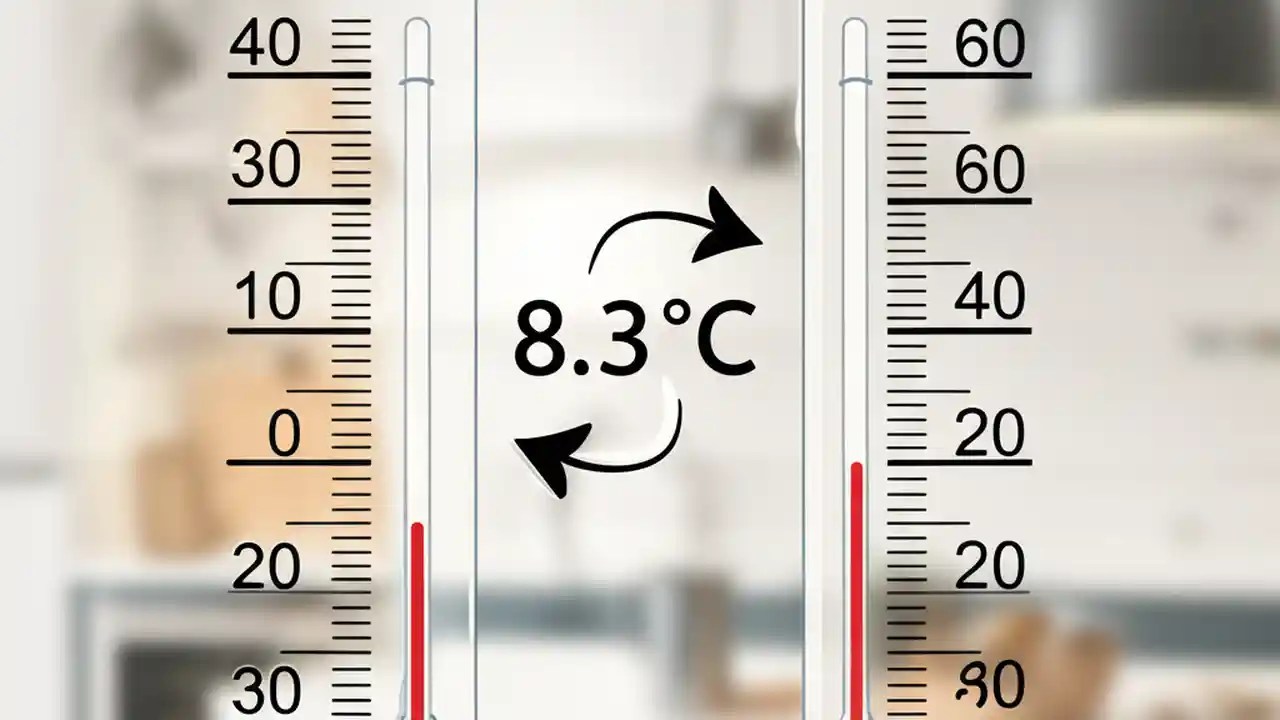 40
30
10
0
20
30

8.3°C

60
60
40
20
20
80