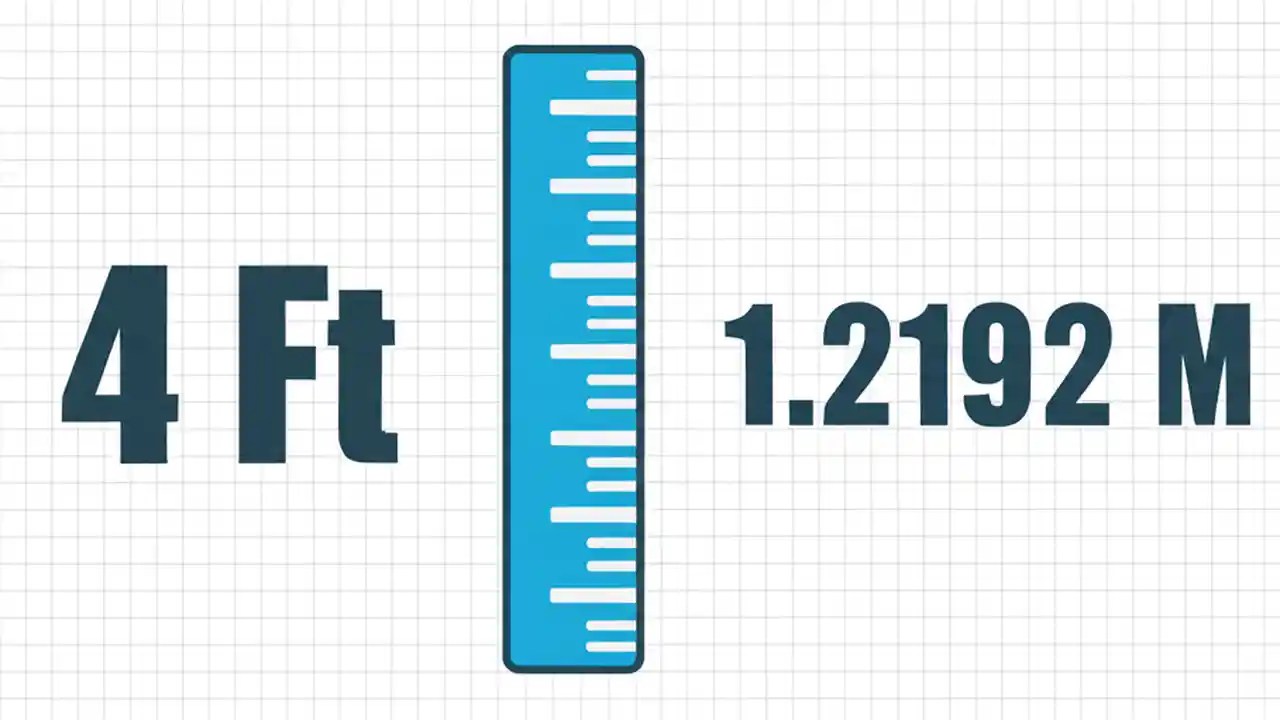 4 Ft

1.2192 M