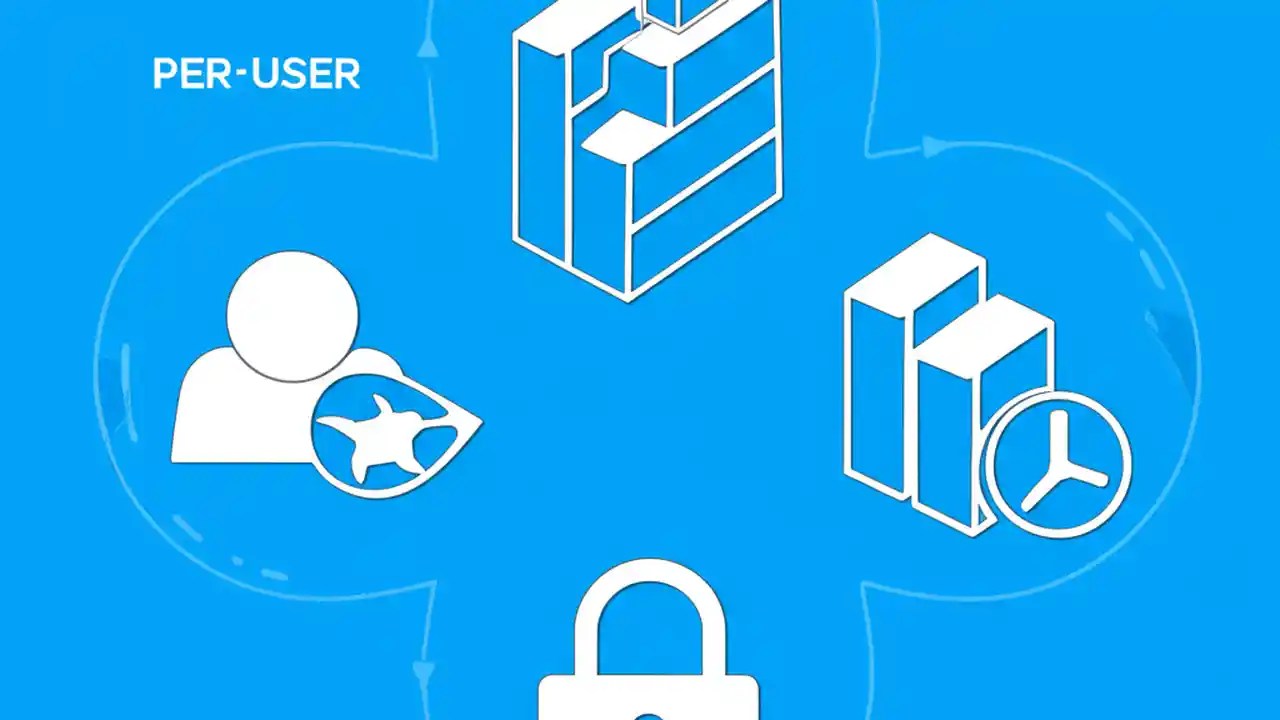 PER-USER