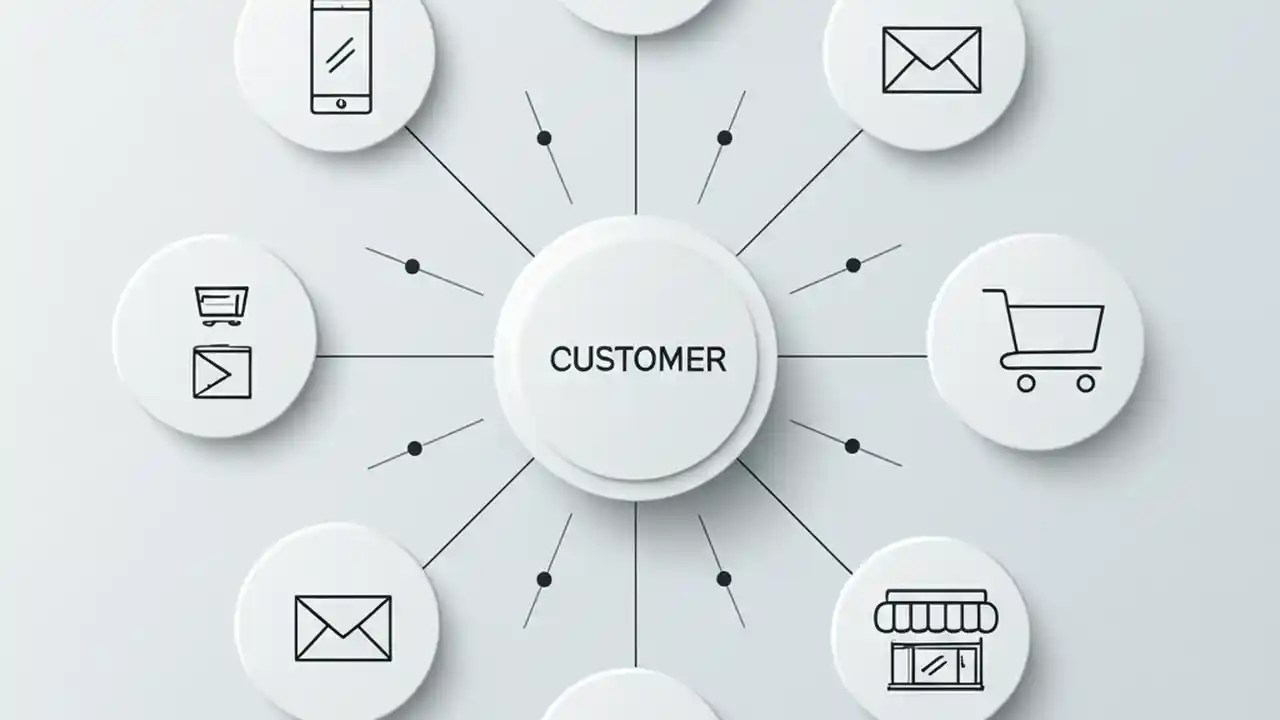 CUSTOMER