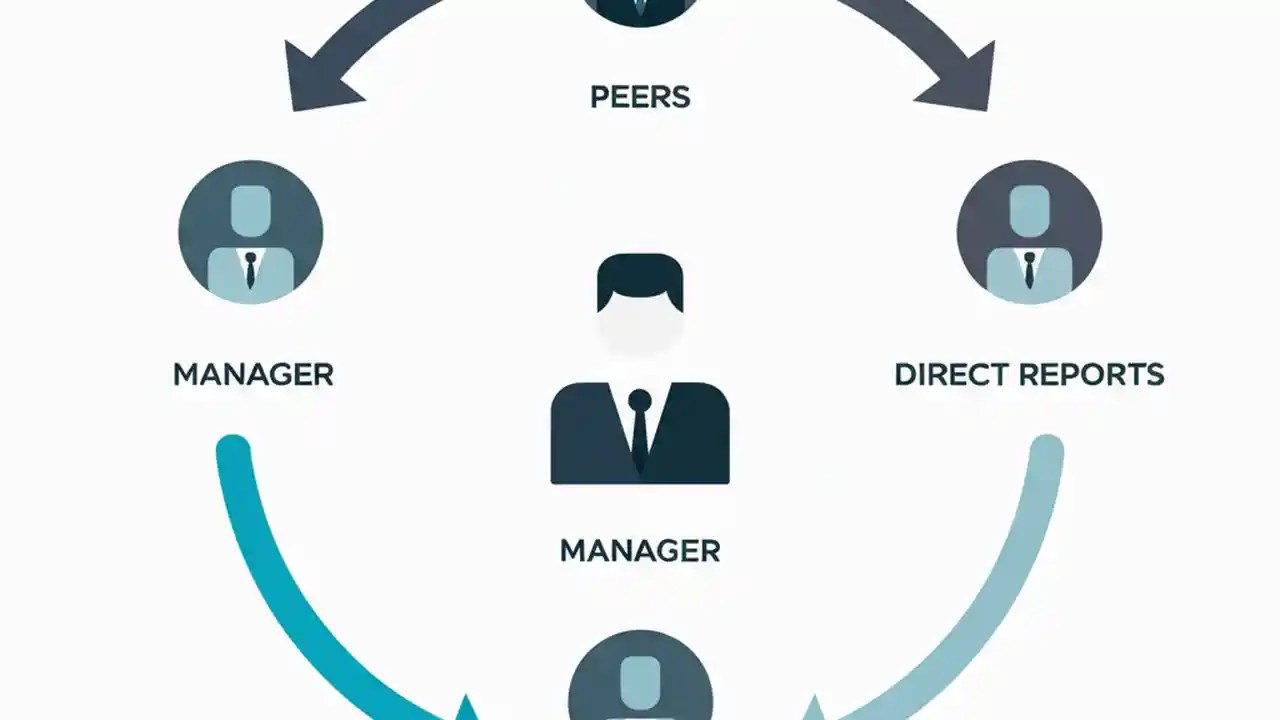 PEERS

MANAGER

DIRECT REPORTS

MANAGER