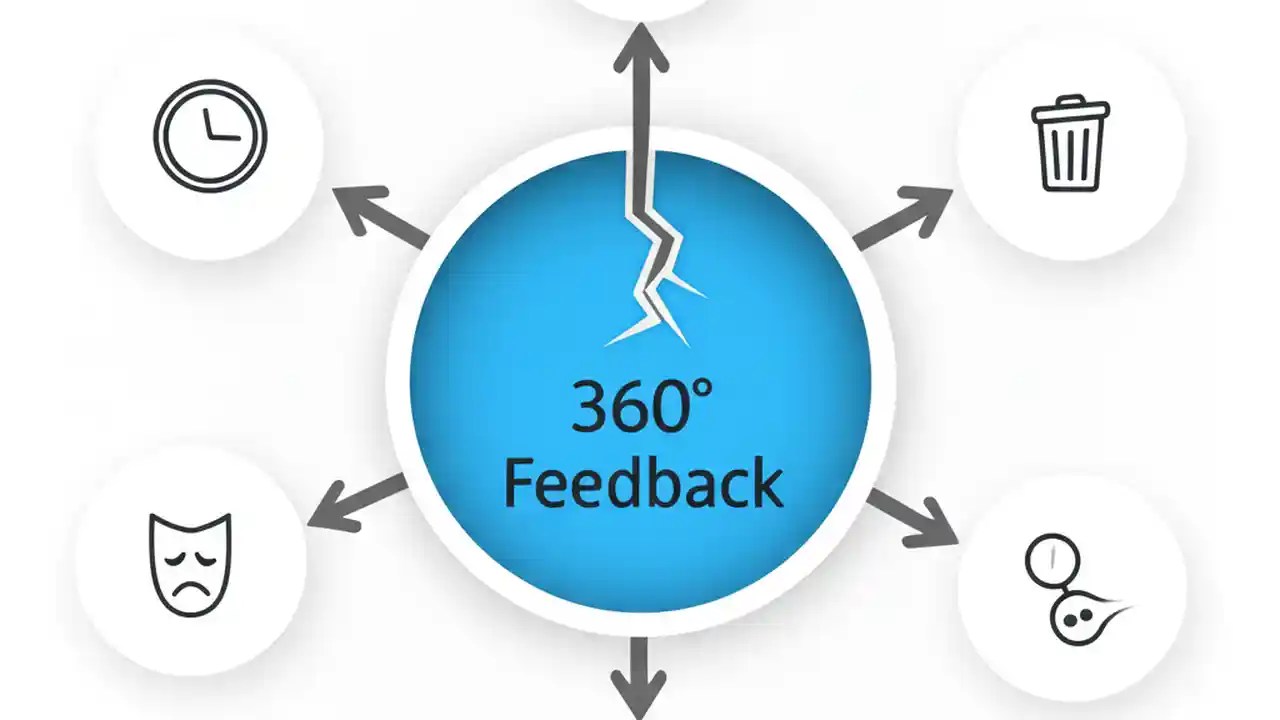 360°
Feedback