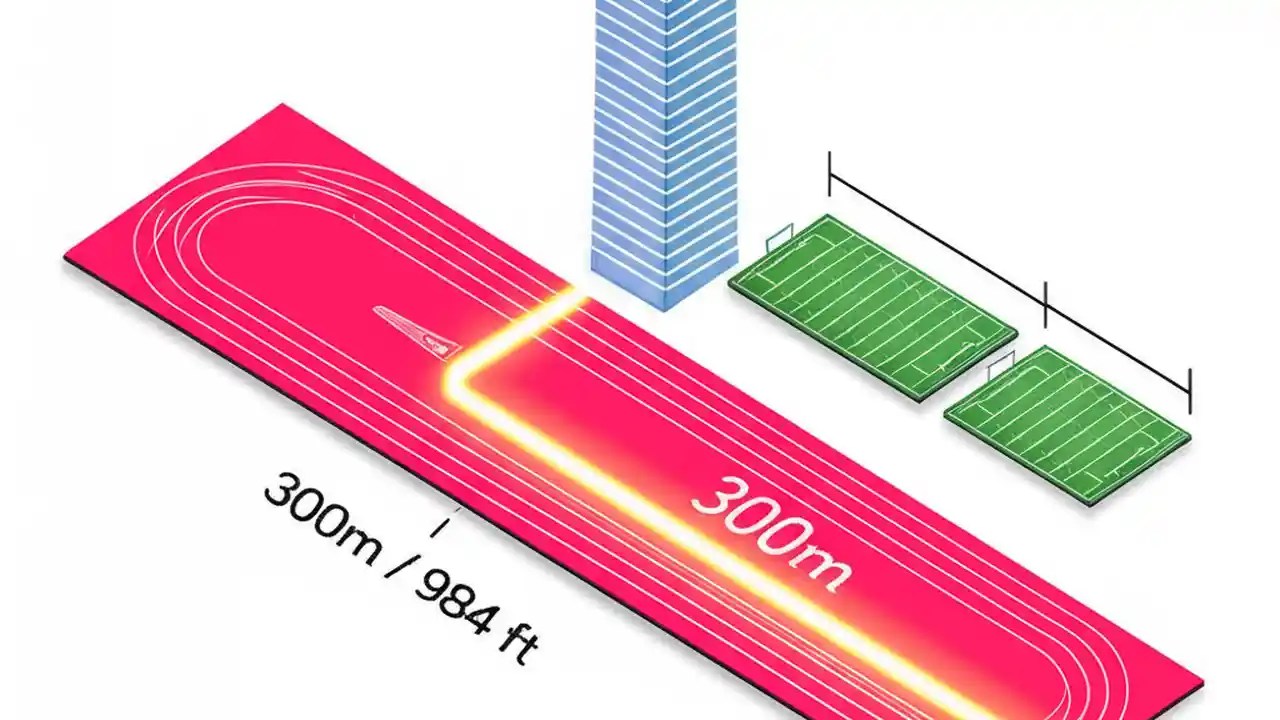 300m / 984 ft

300m