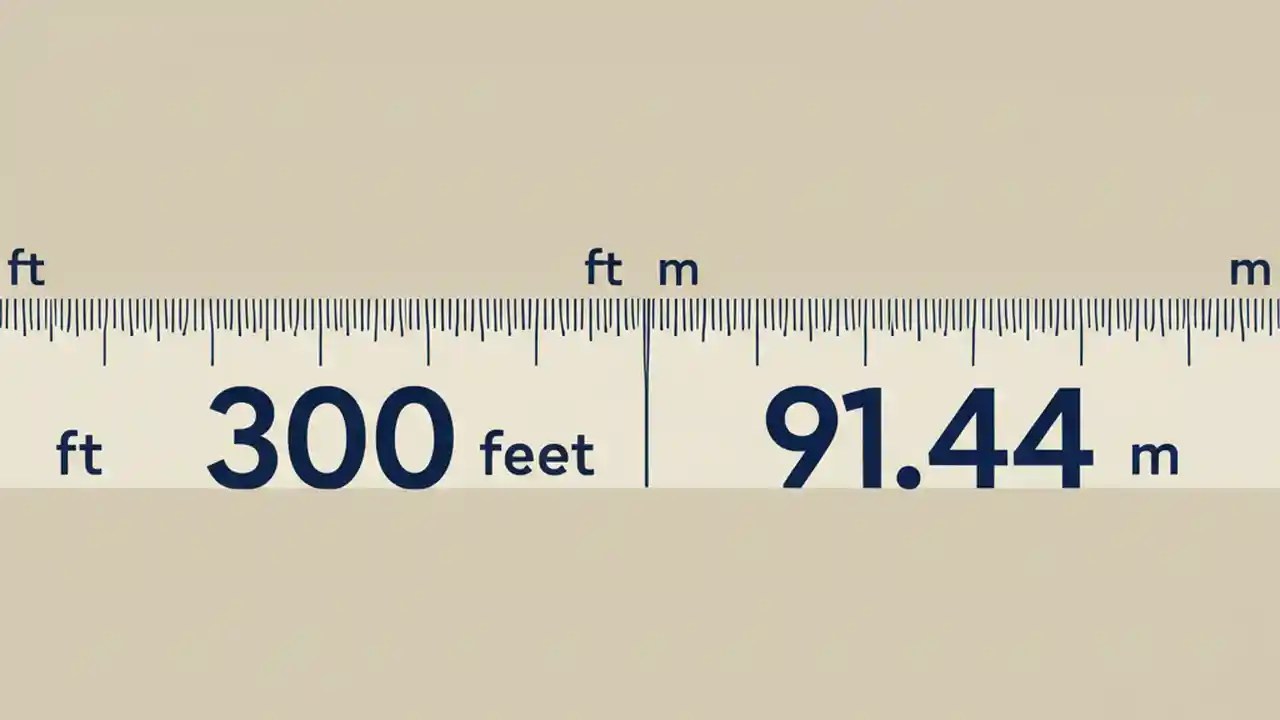 ft ft m m

ft 300 feet 91.44 m