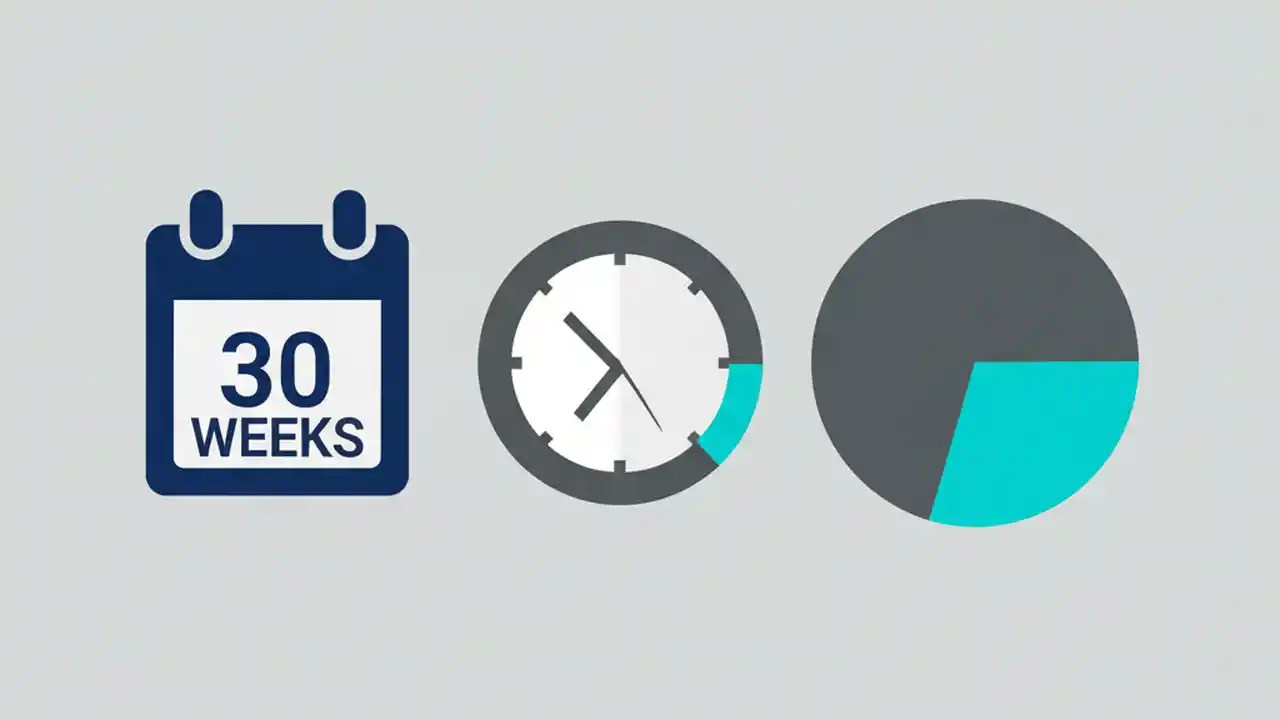 30
WEEKS