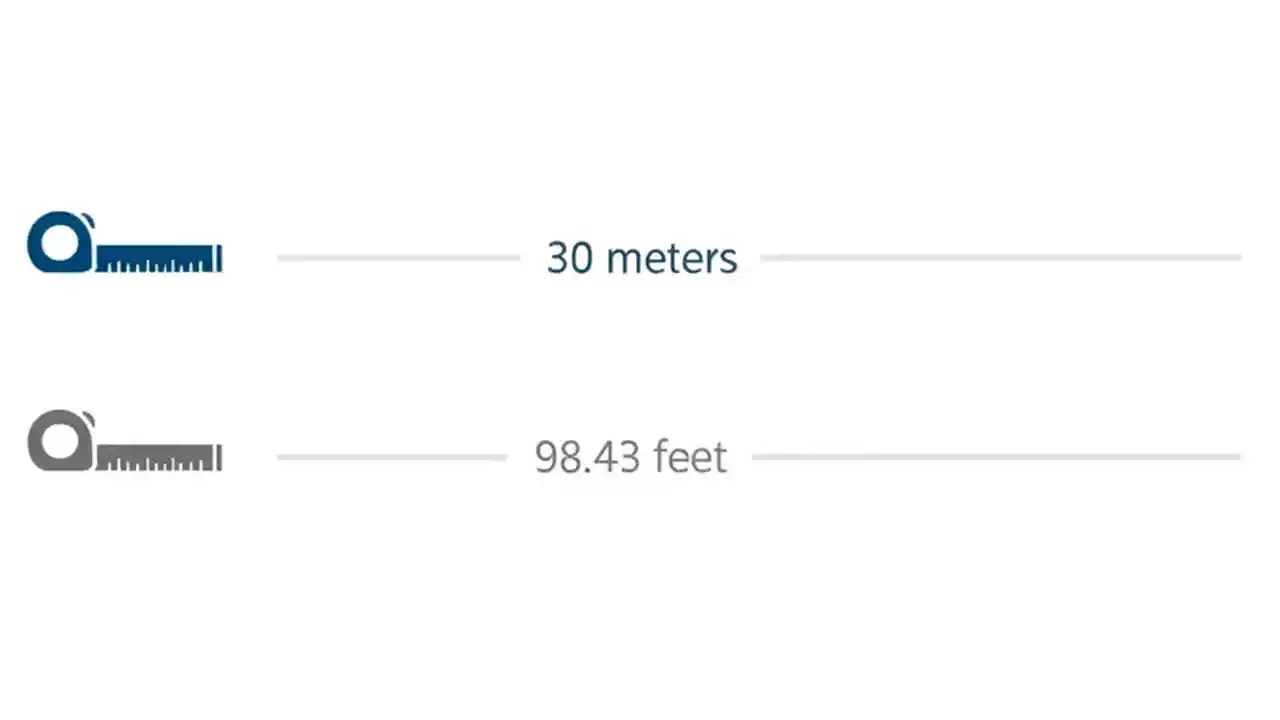 30 meters

98.43 feet