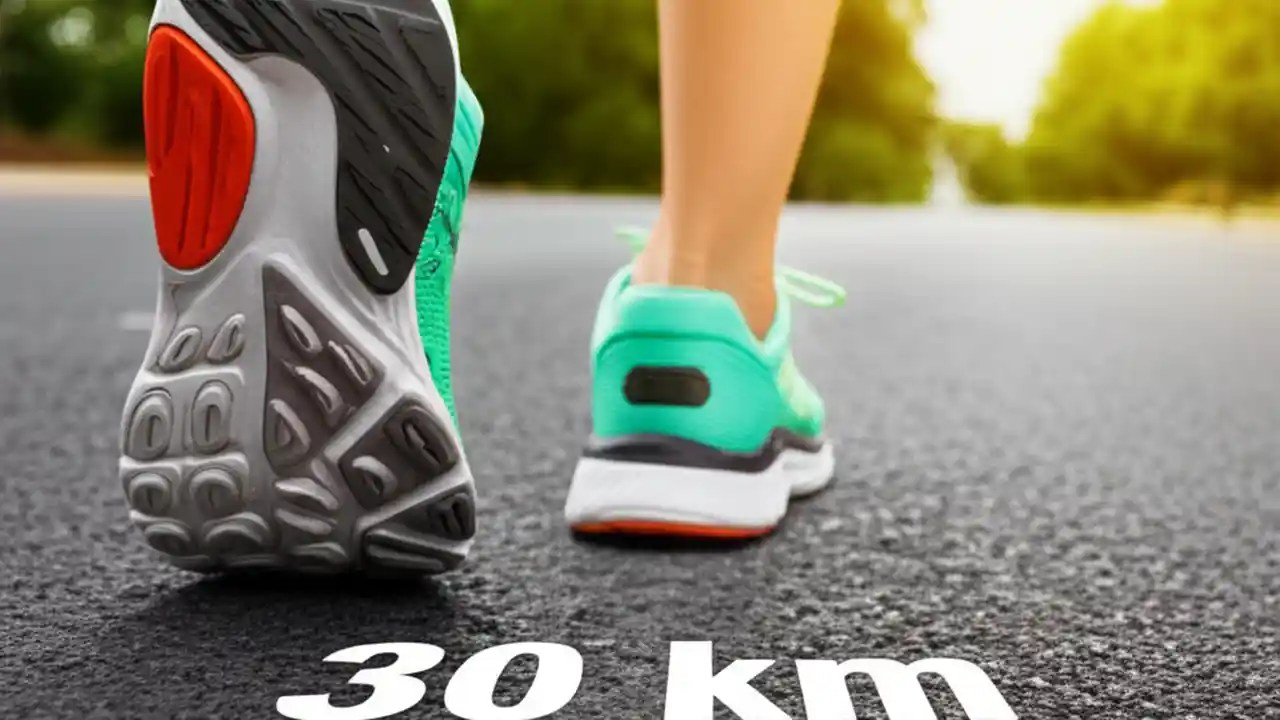 30 km