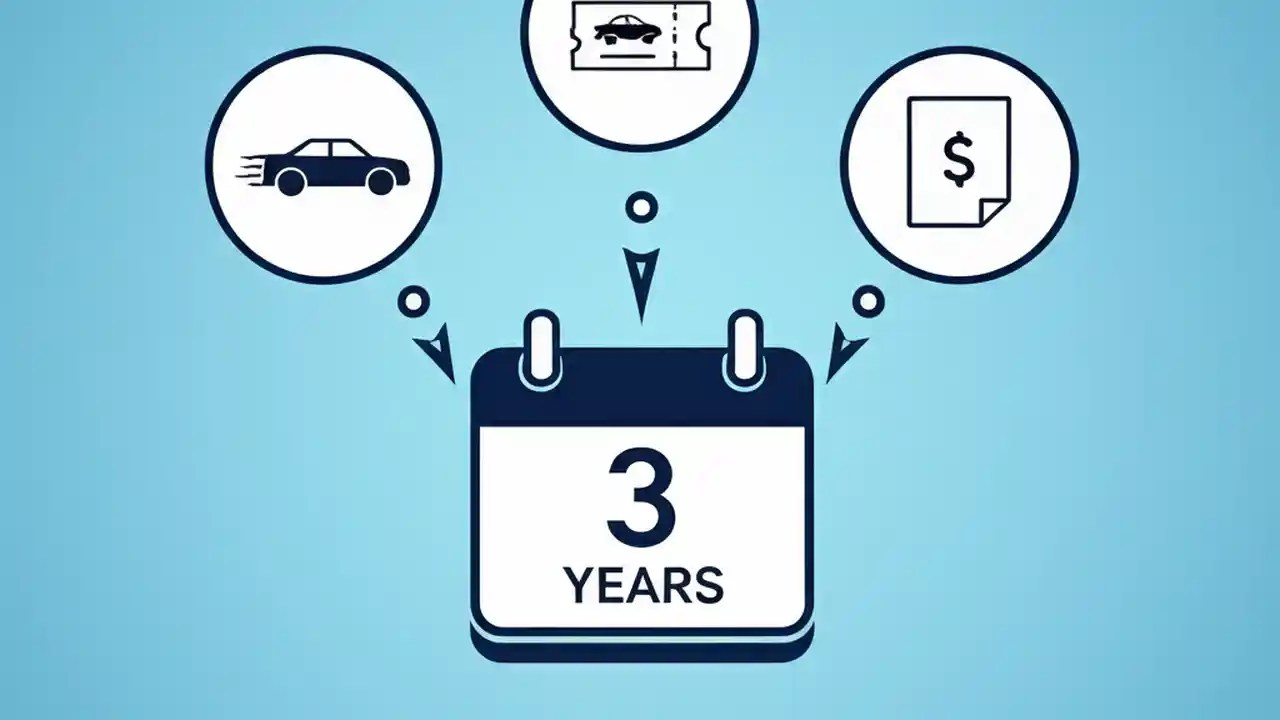 $

3
YEARS