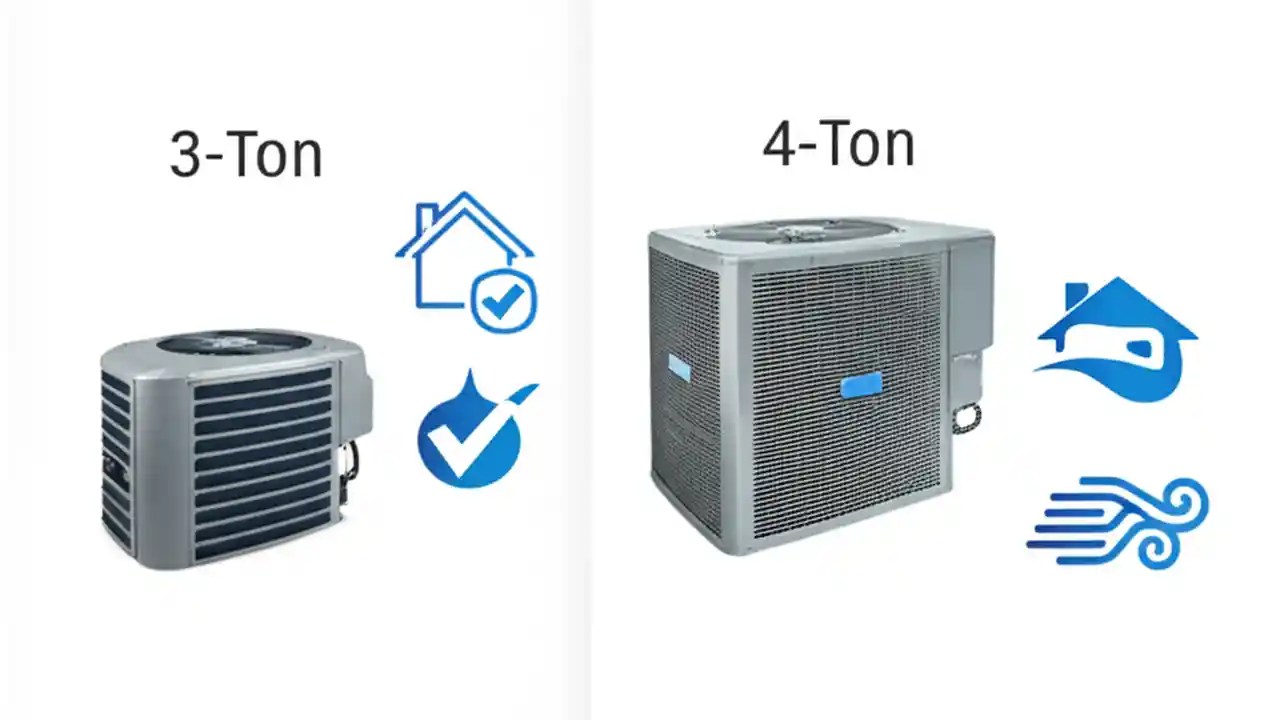 3-Ton

4-Ton