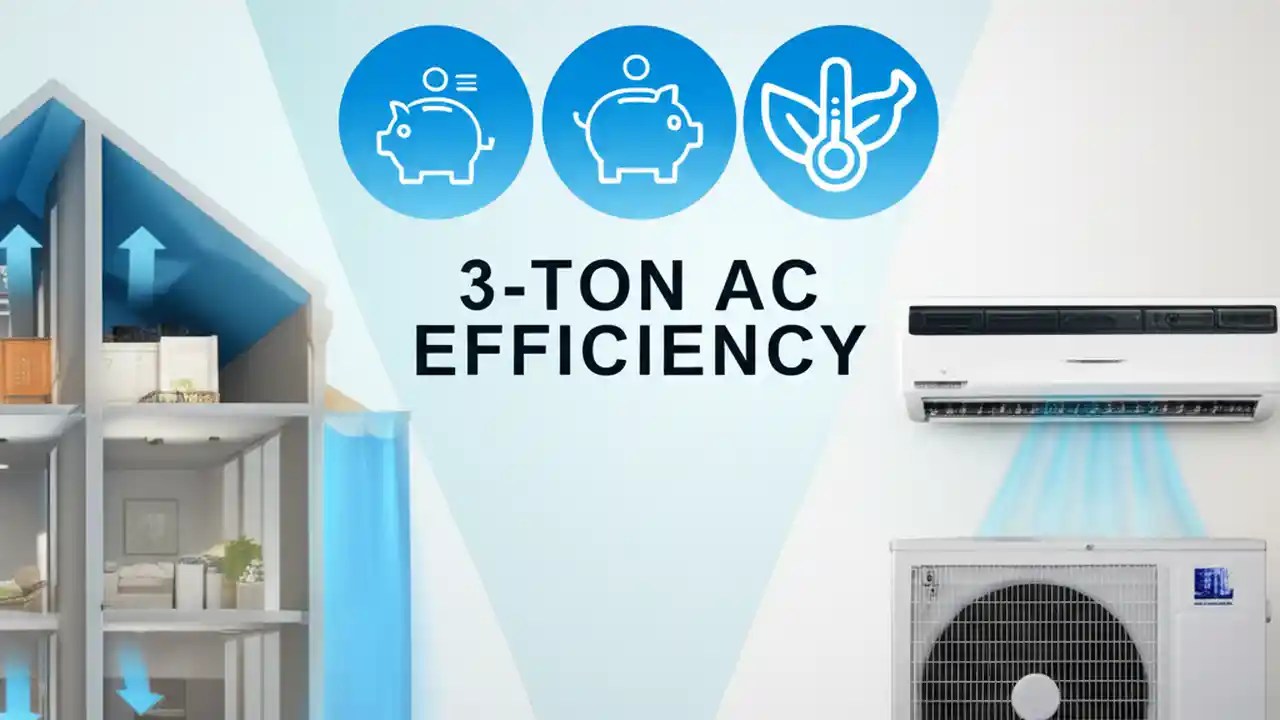 3-TON AC EFFICIENCY