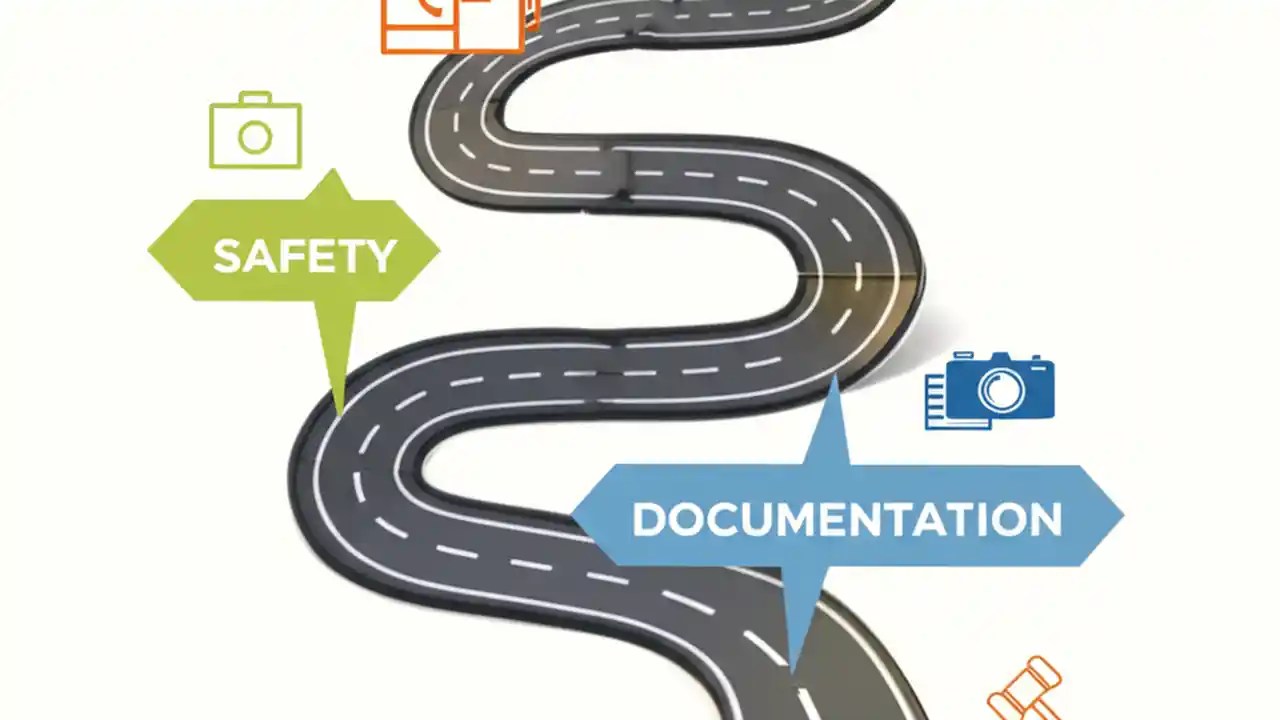 SAFETY

DOCUMENTATION