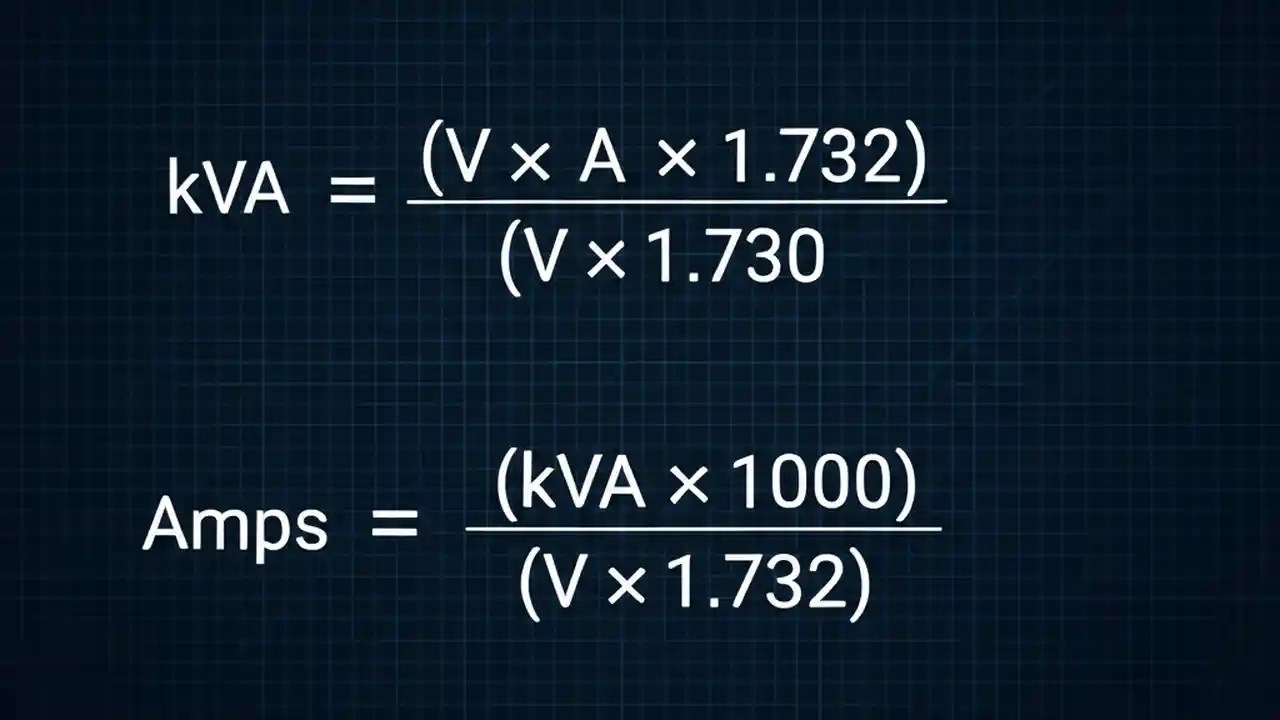 $kVA = \frac{(V \times A \times 1.732)}{(V \times 1.730}$

$Amps = \frac{(kVA \times 1000)}{(V \times 1.732)}$