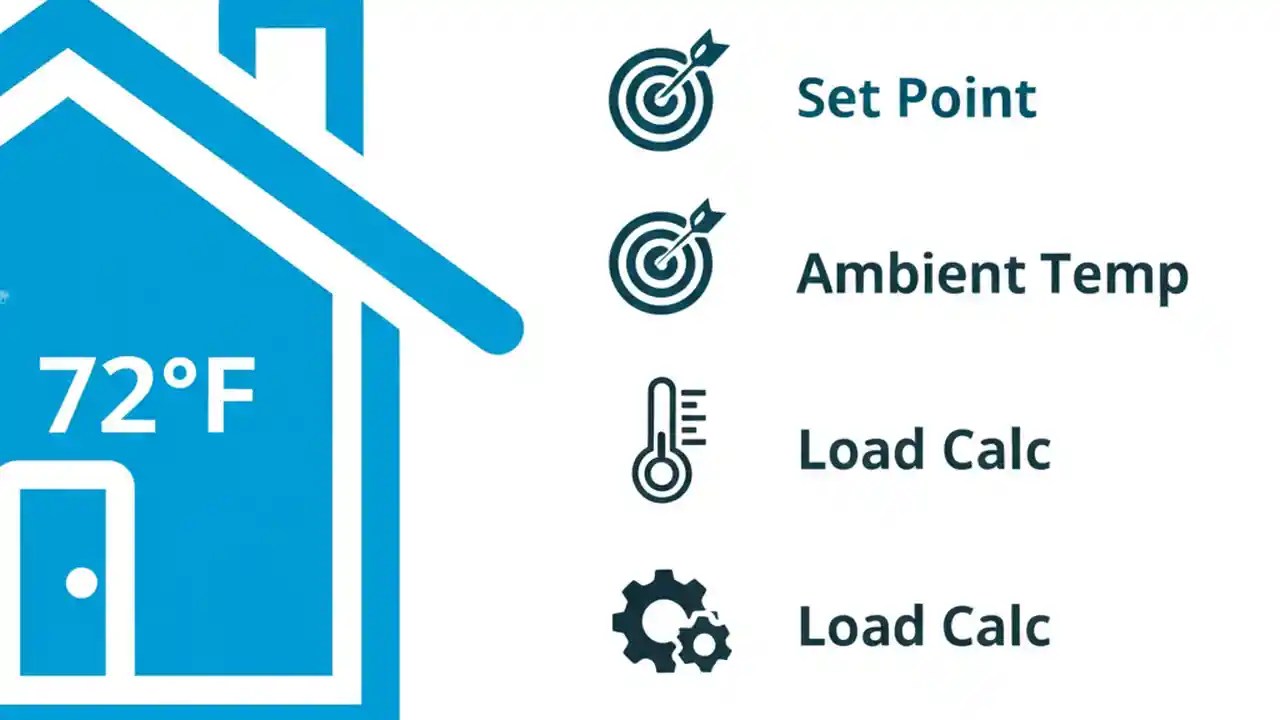 72°F

Set Point

Ambient Temp

Load Calc

Load Calc