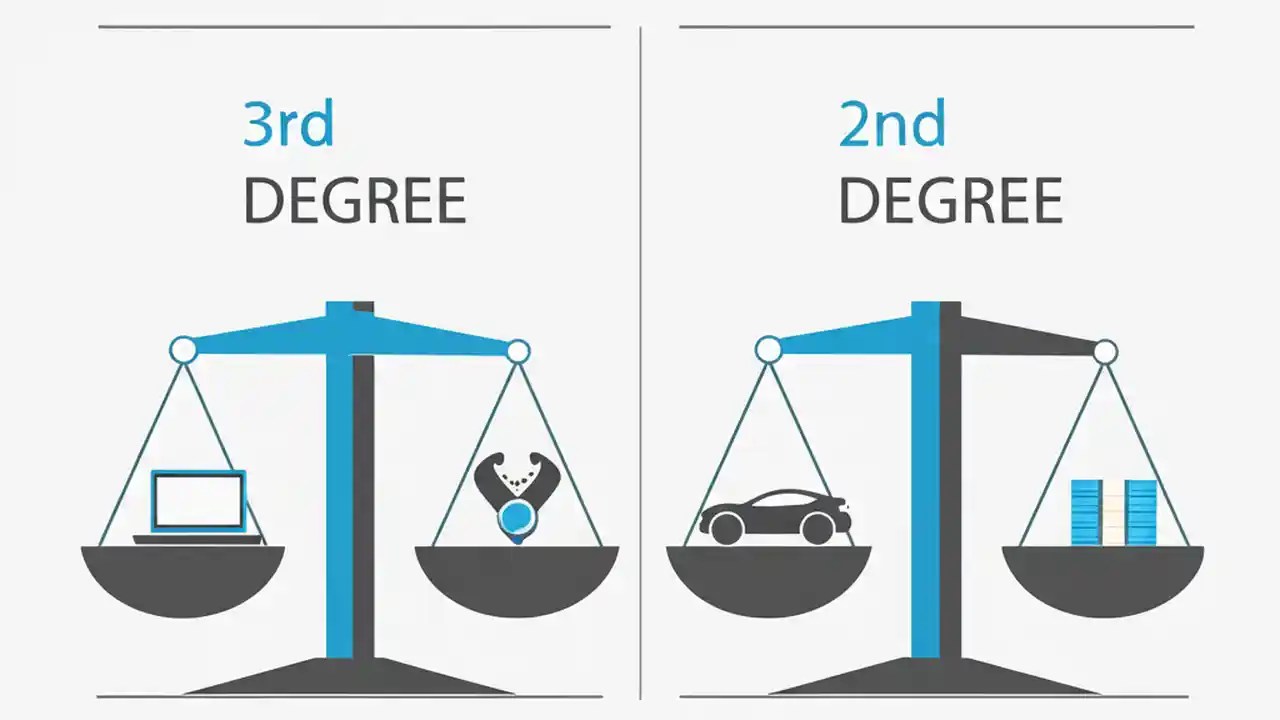 3rd
DEGREE

2nd
DEGREE