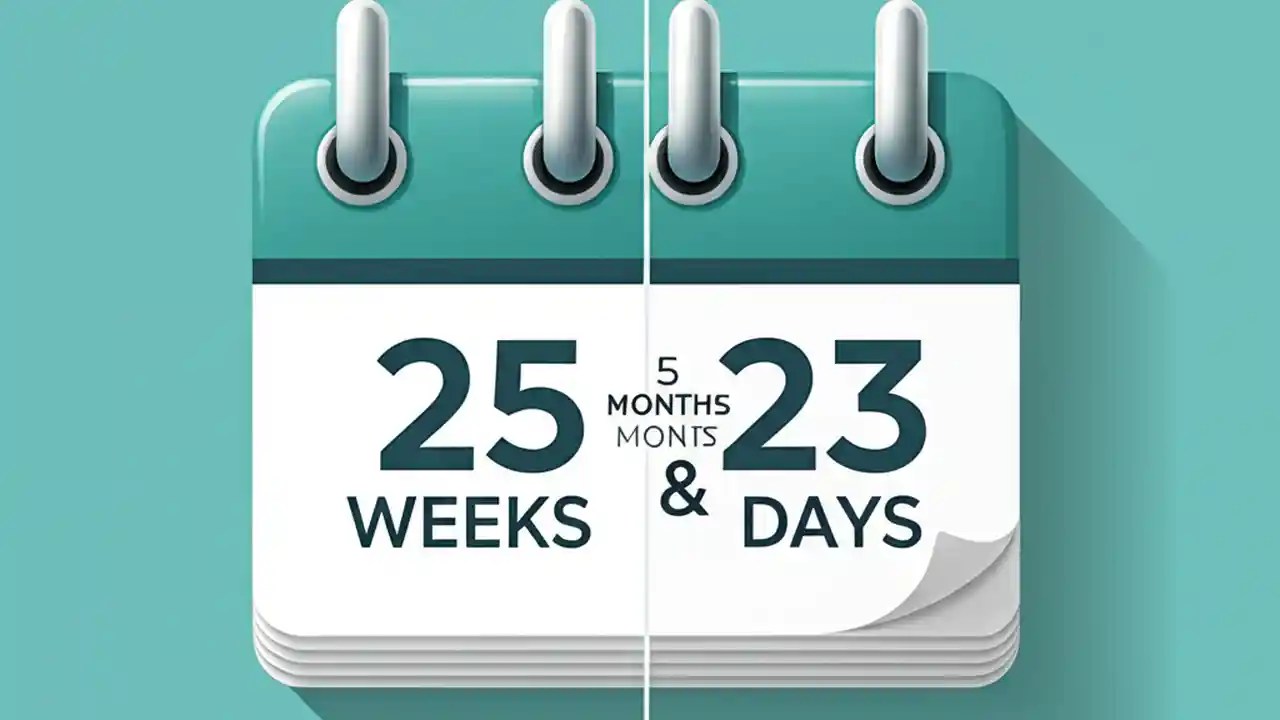 25 WEEKS

5 MONTHS MONTS &

23 DAYS