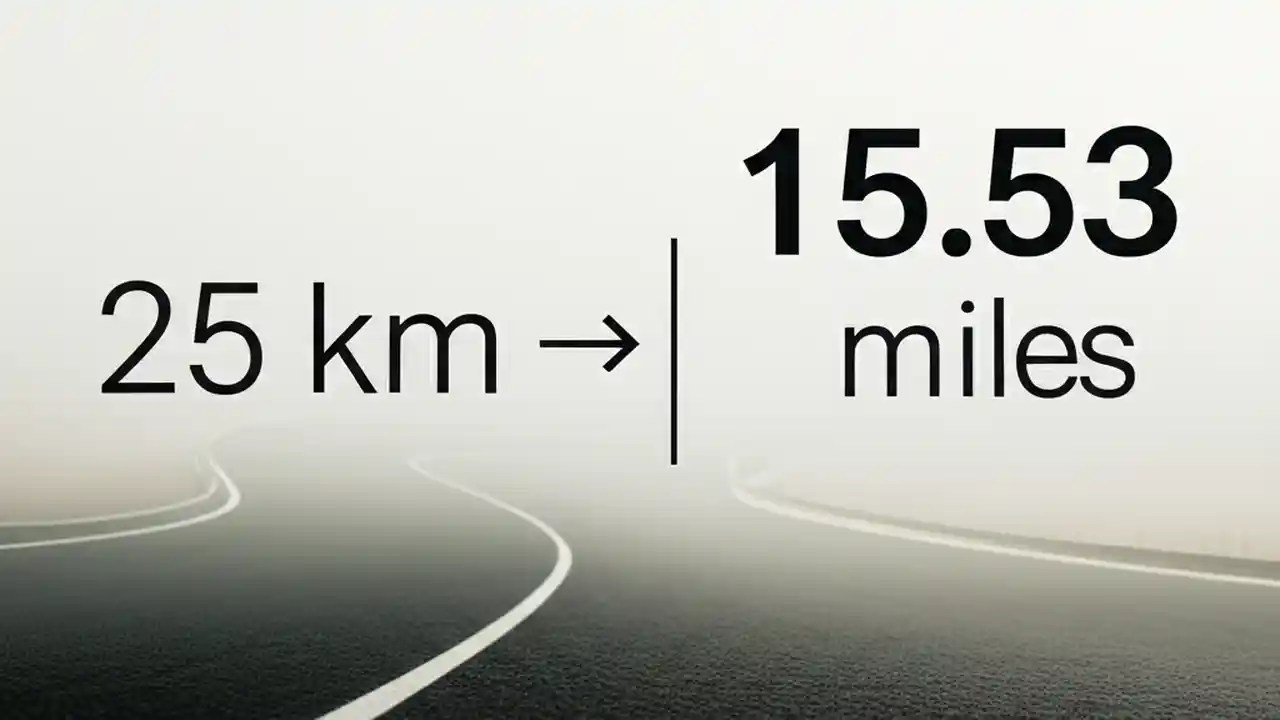 25 km → | 15.53 miles