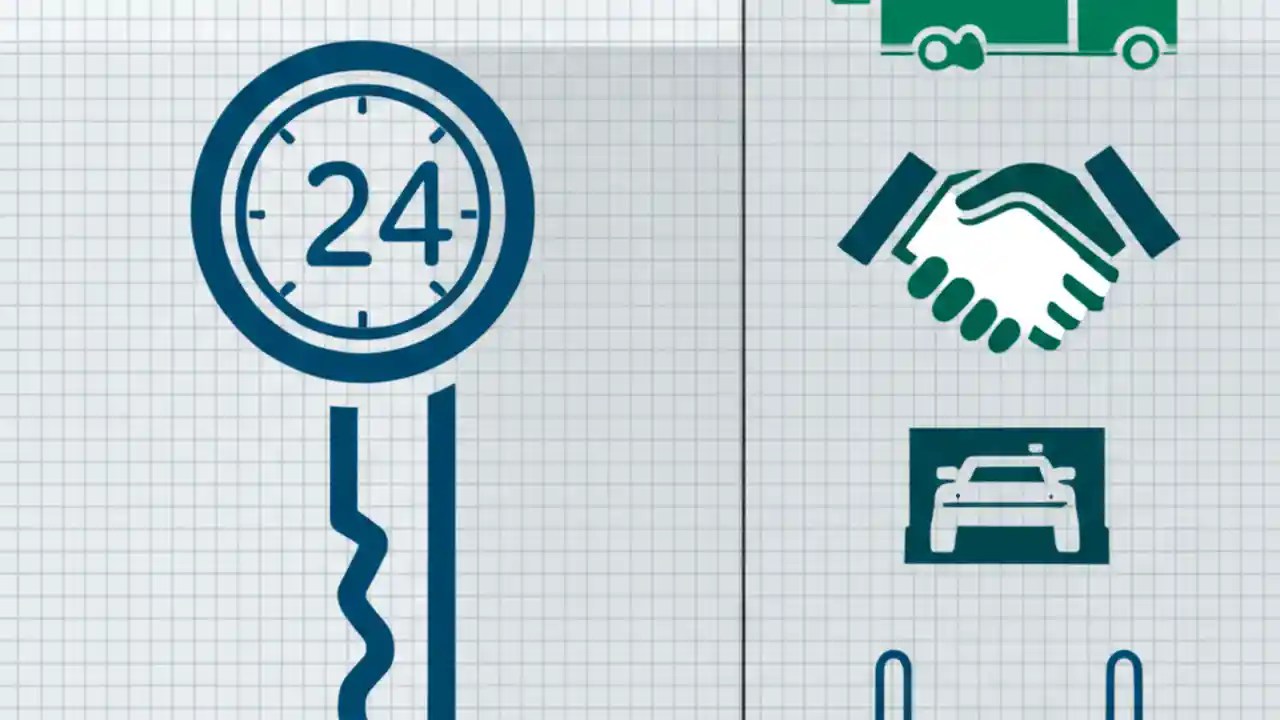 24