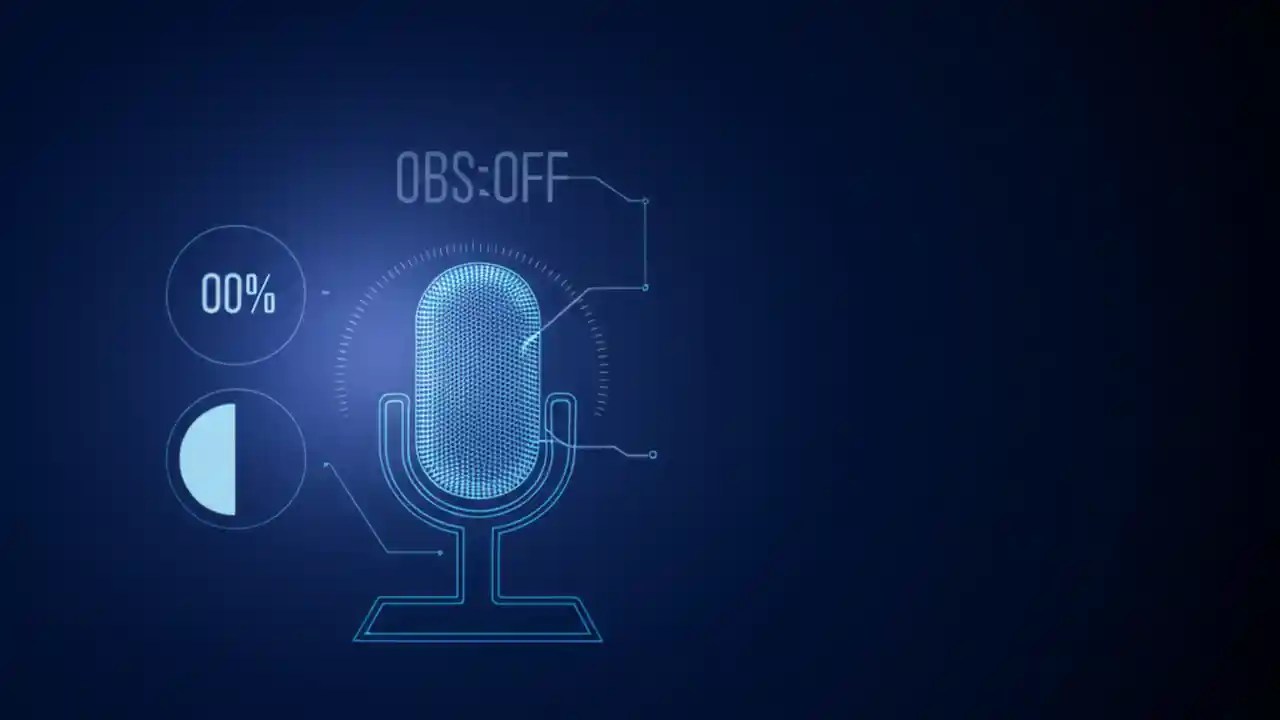 OBS:OFF

00%