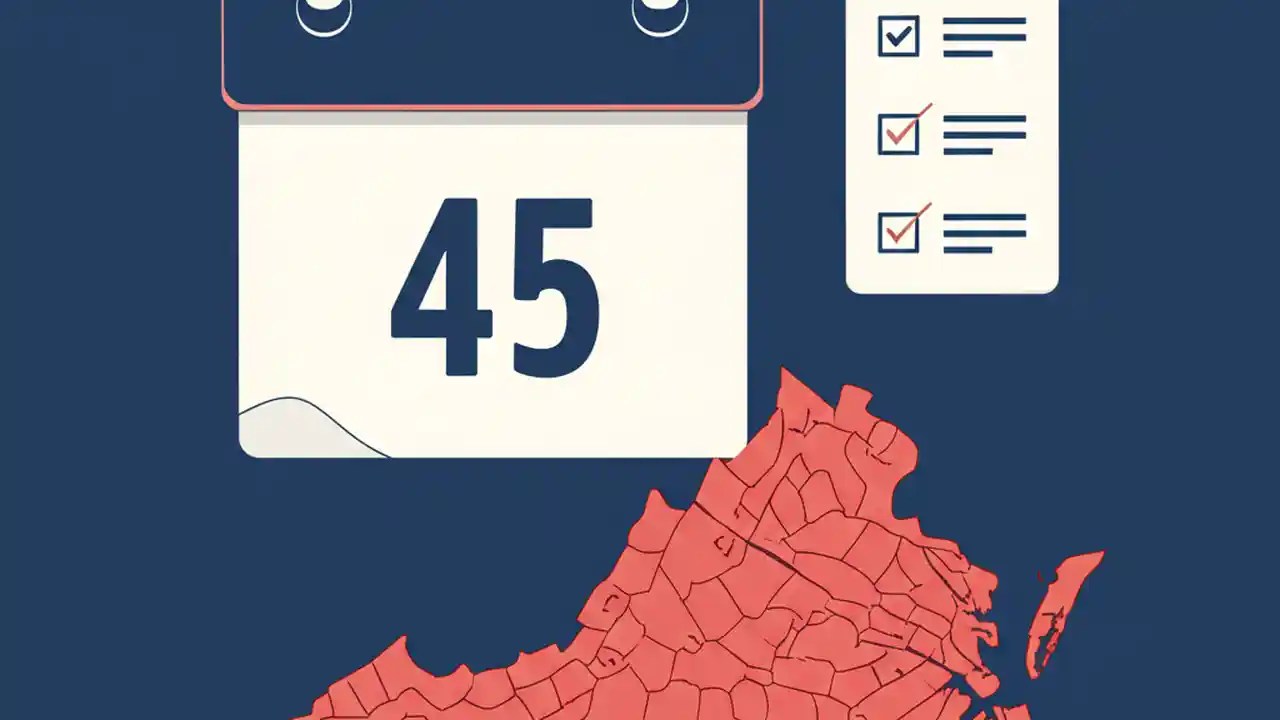 45