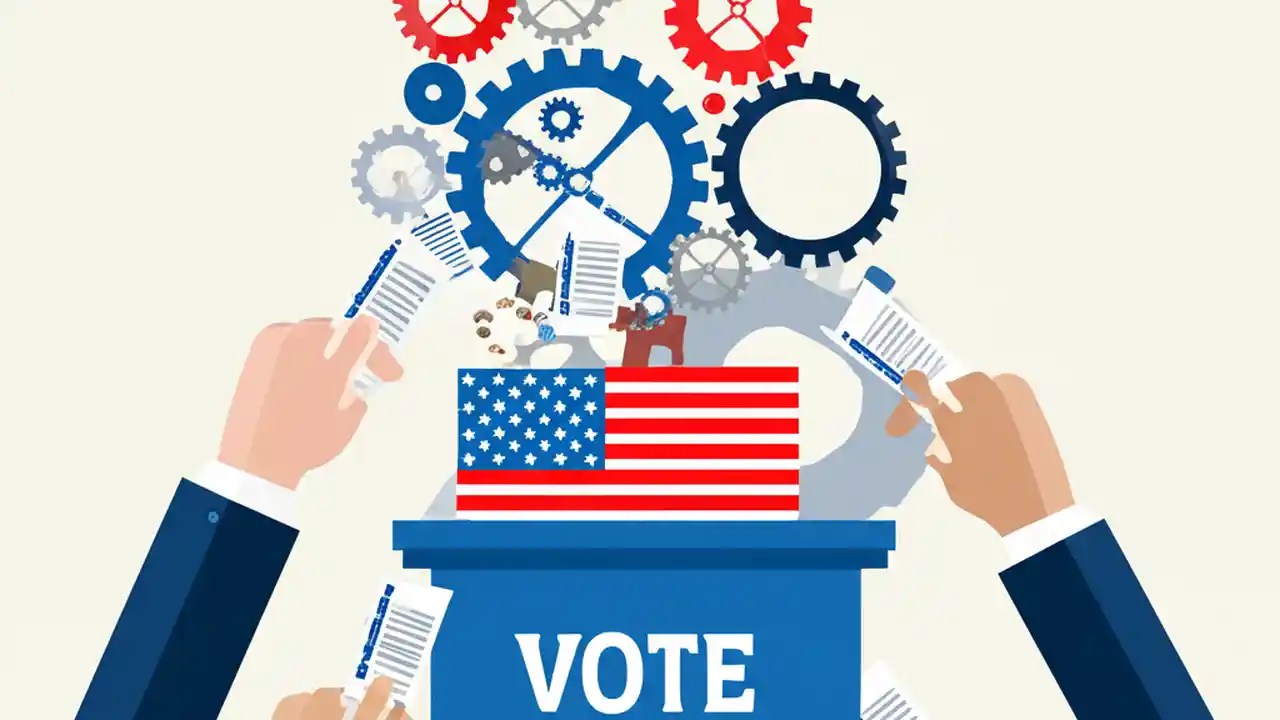 VOTE