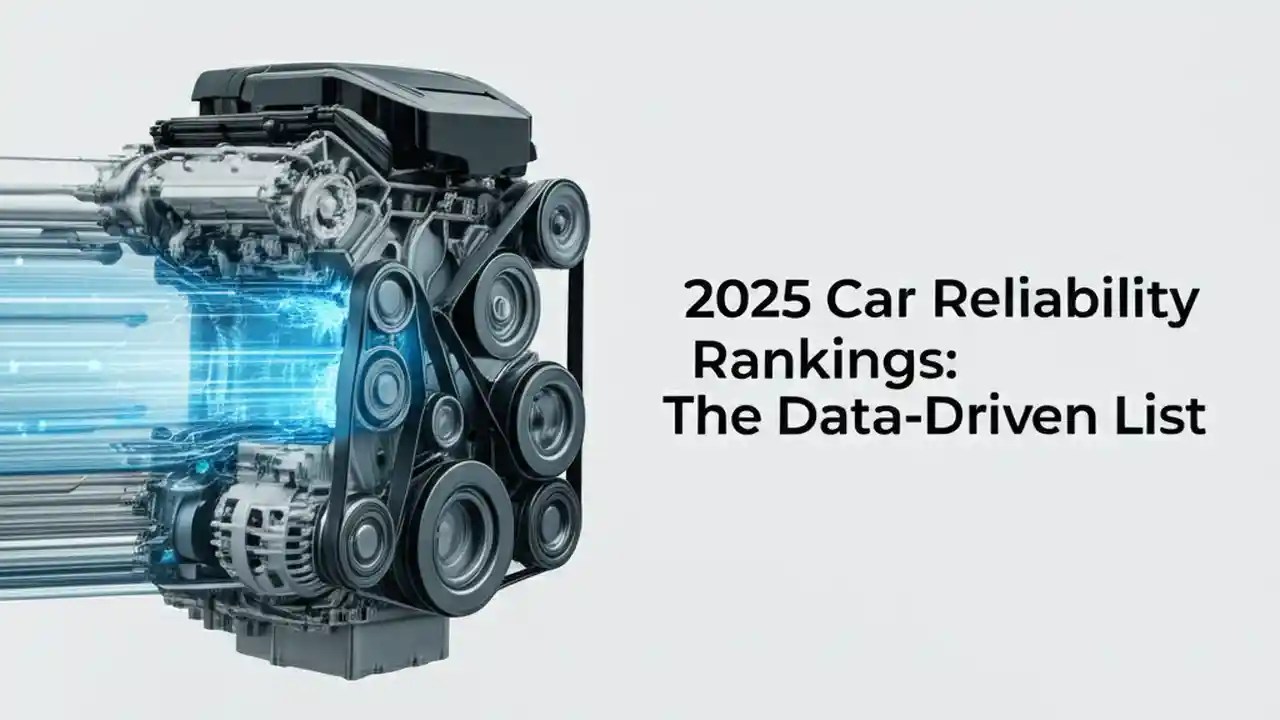 2025 Car Reliability Rankings: The Data-Driven List