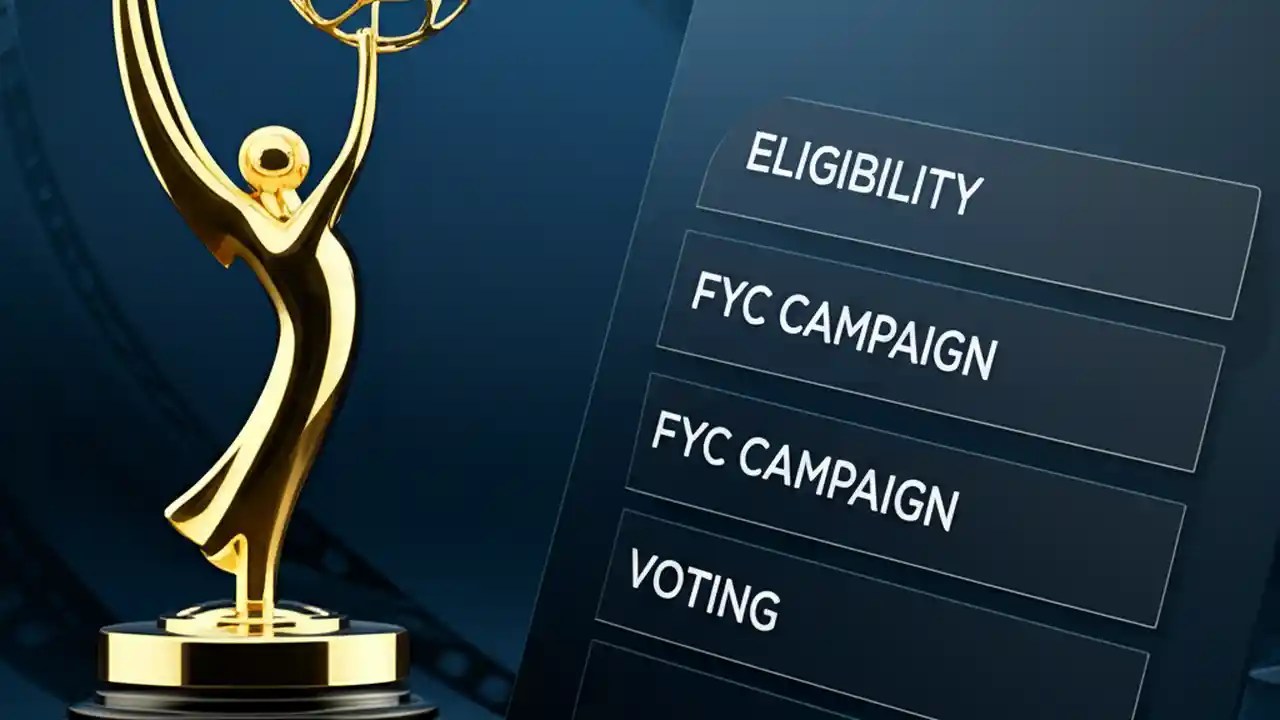 ELIGIBILITY

FYC CAMPAIGN

FYC CAMPAIGN

VOTING