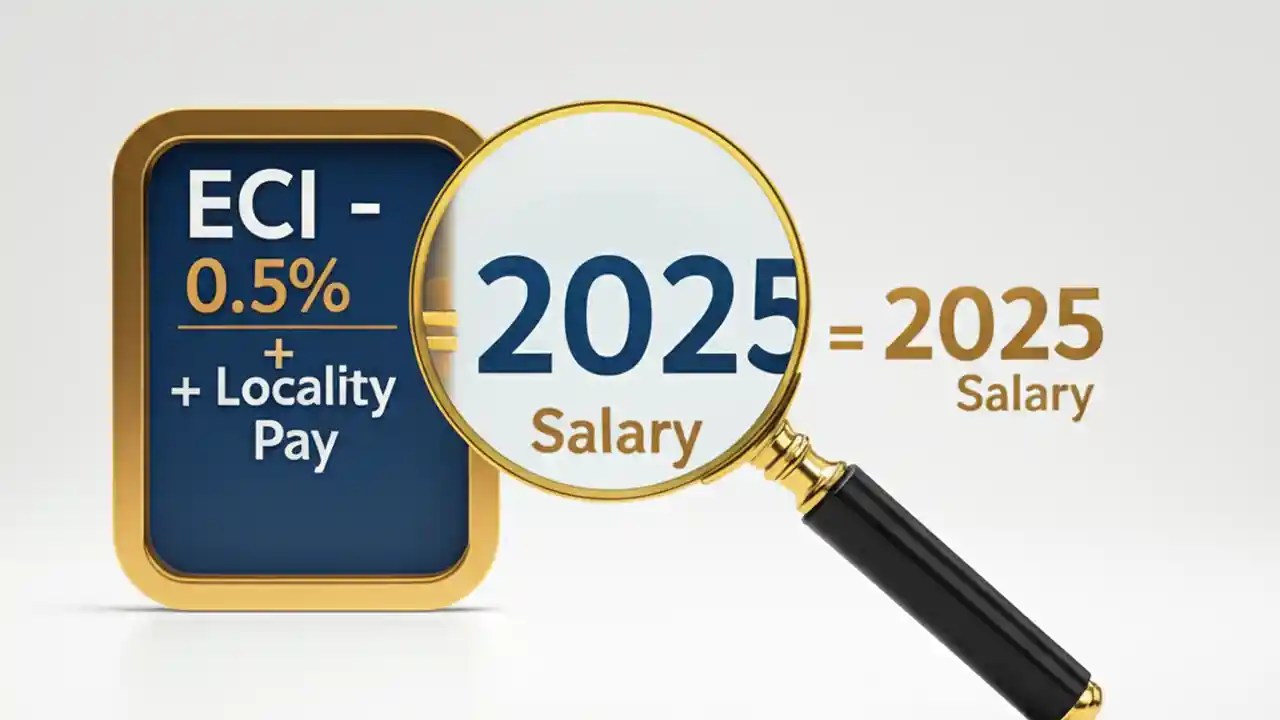 ECI -
0.5%
+
+ Locality Pay

2025
Salary

= 2025
Salary