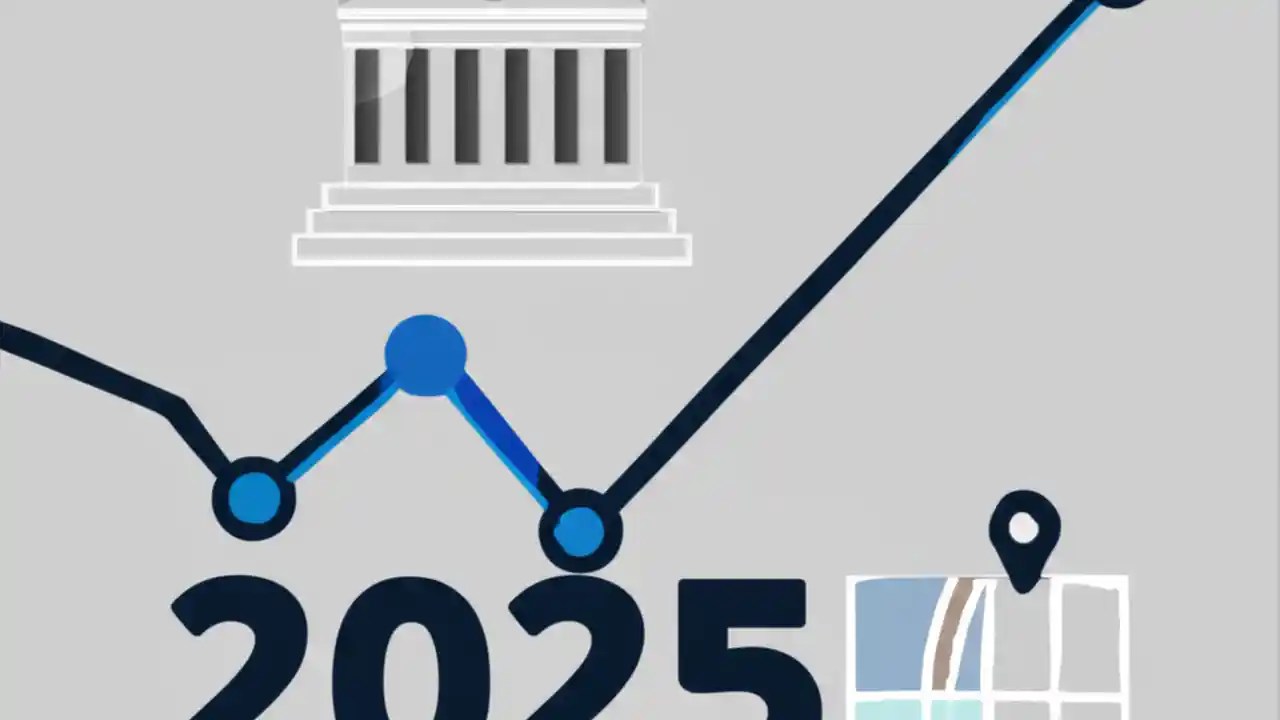 2025