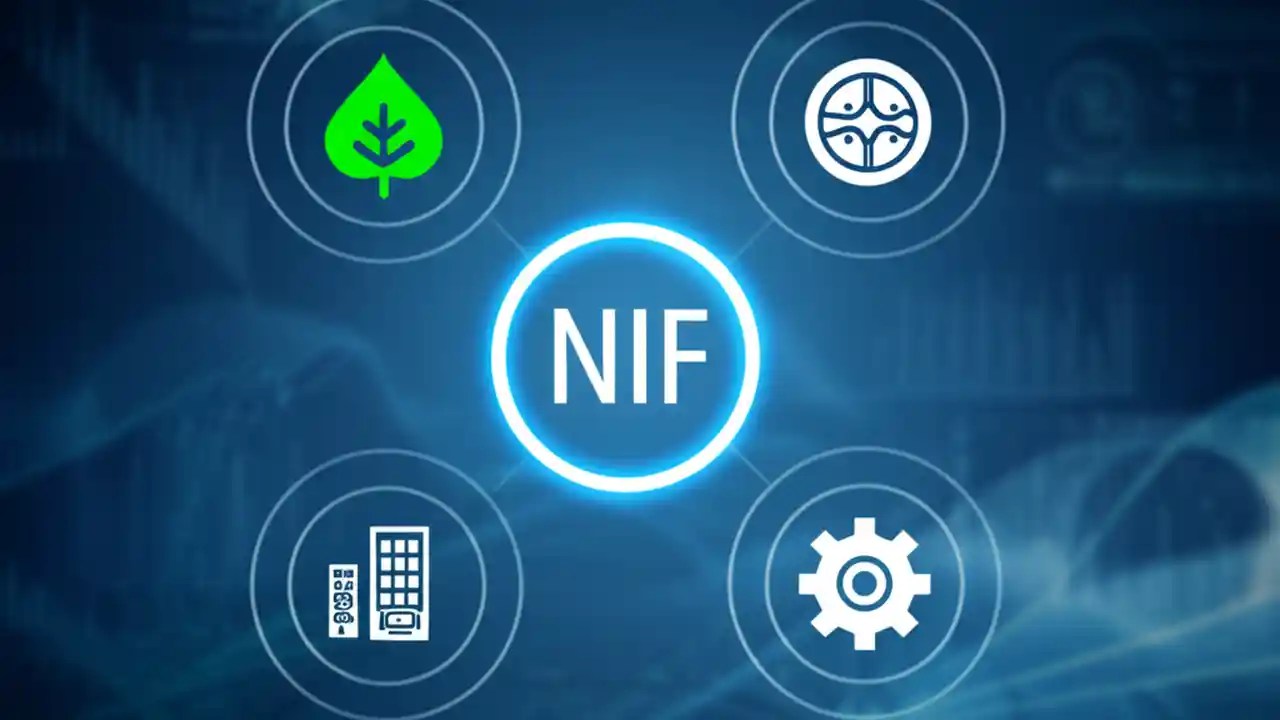 NIF